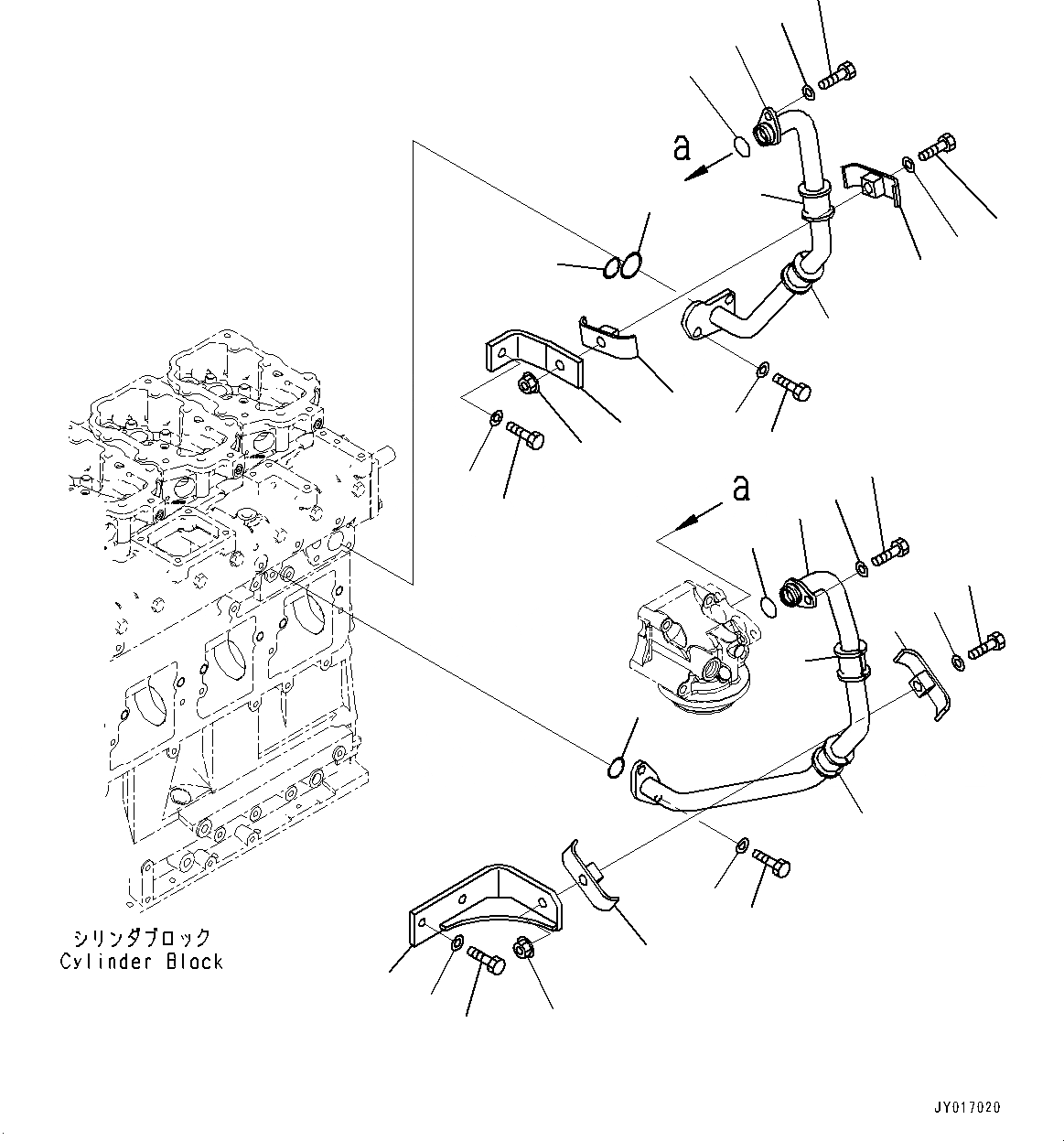 a

a

シリンダブロック
Cylinder Block

JY017020