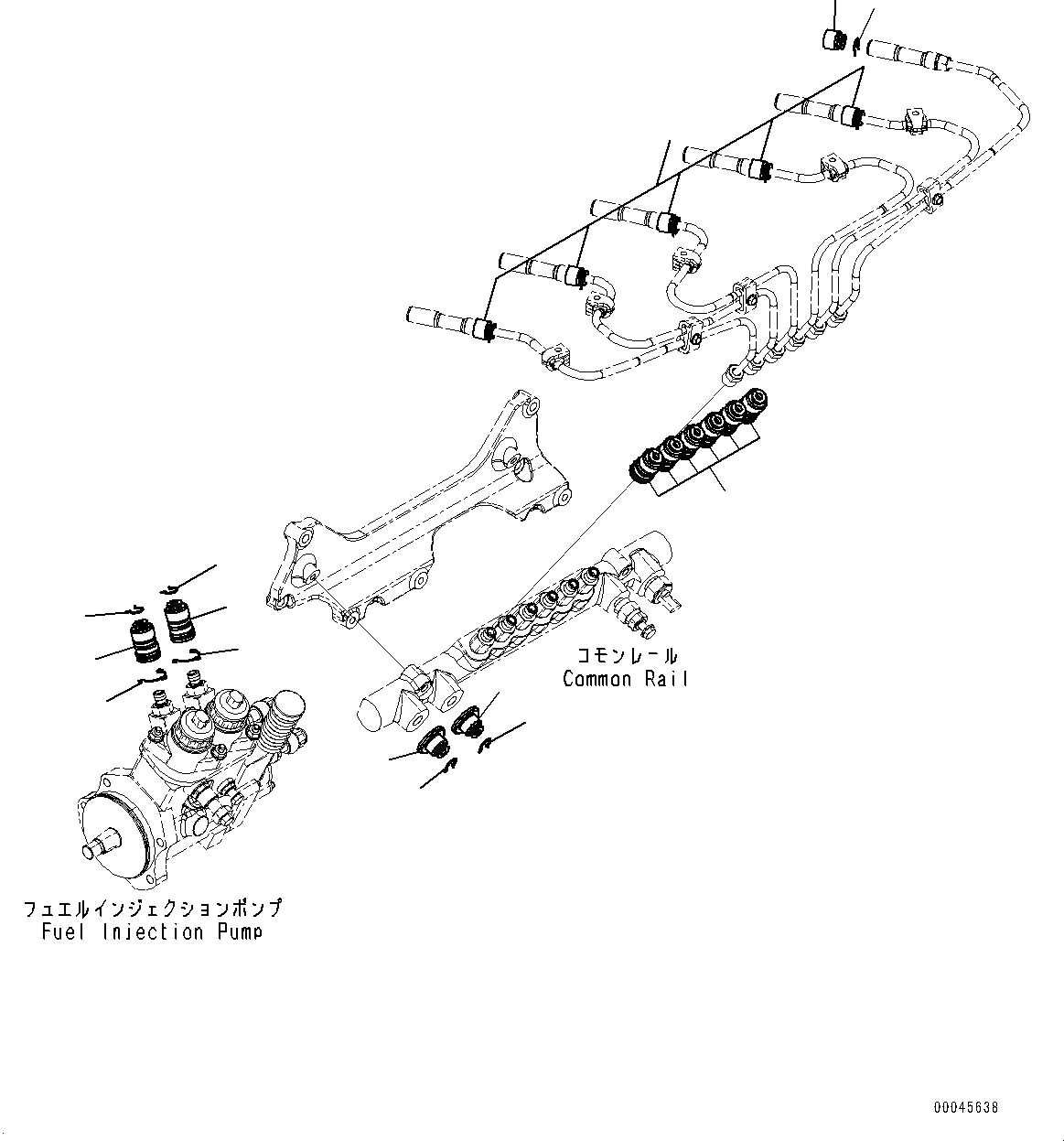 コモンレール
Common Rail

フュエルインジェクションポンプ
Fuel Injection Pump

00045638