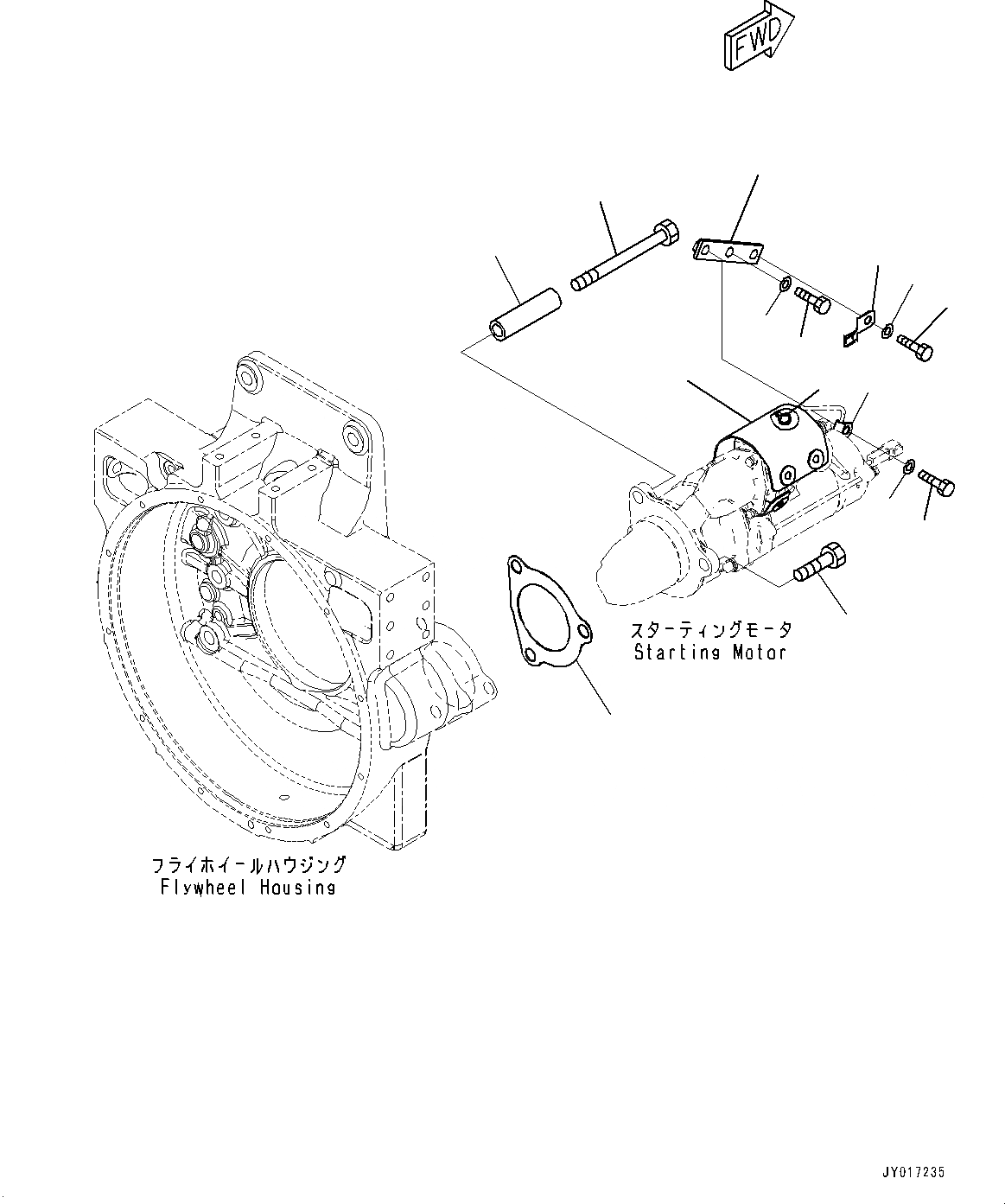 FWD

スターティングモータ
Starting Motor

フライホイールハウジング
Flywheel Housing

JY017235