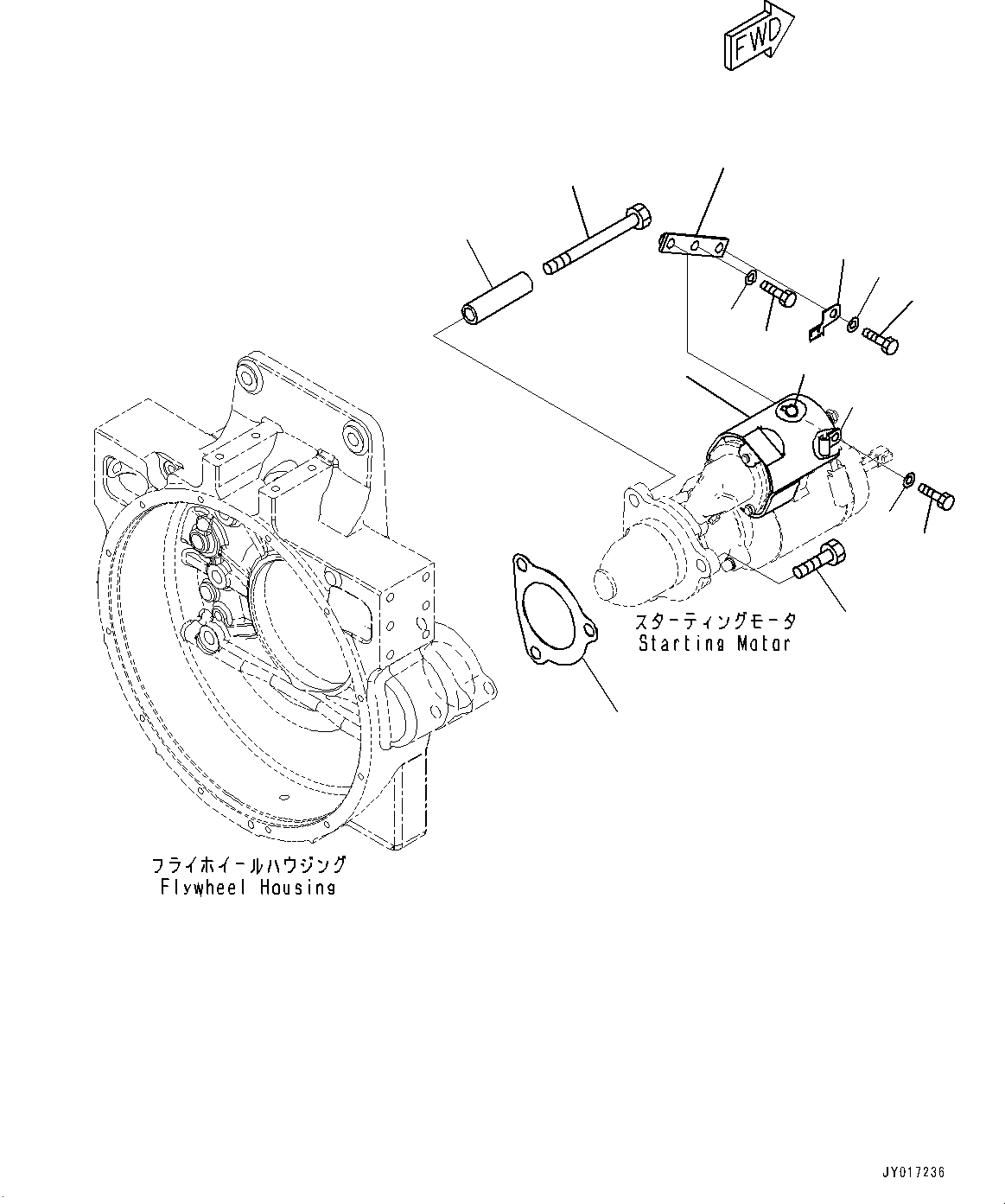 FWD

スターティングモータ
Starting Motor

フライホイールハウジング
Flywheel Housing

JY017236