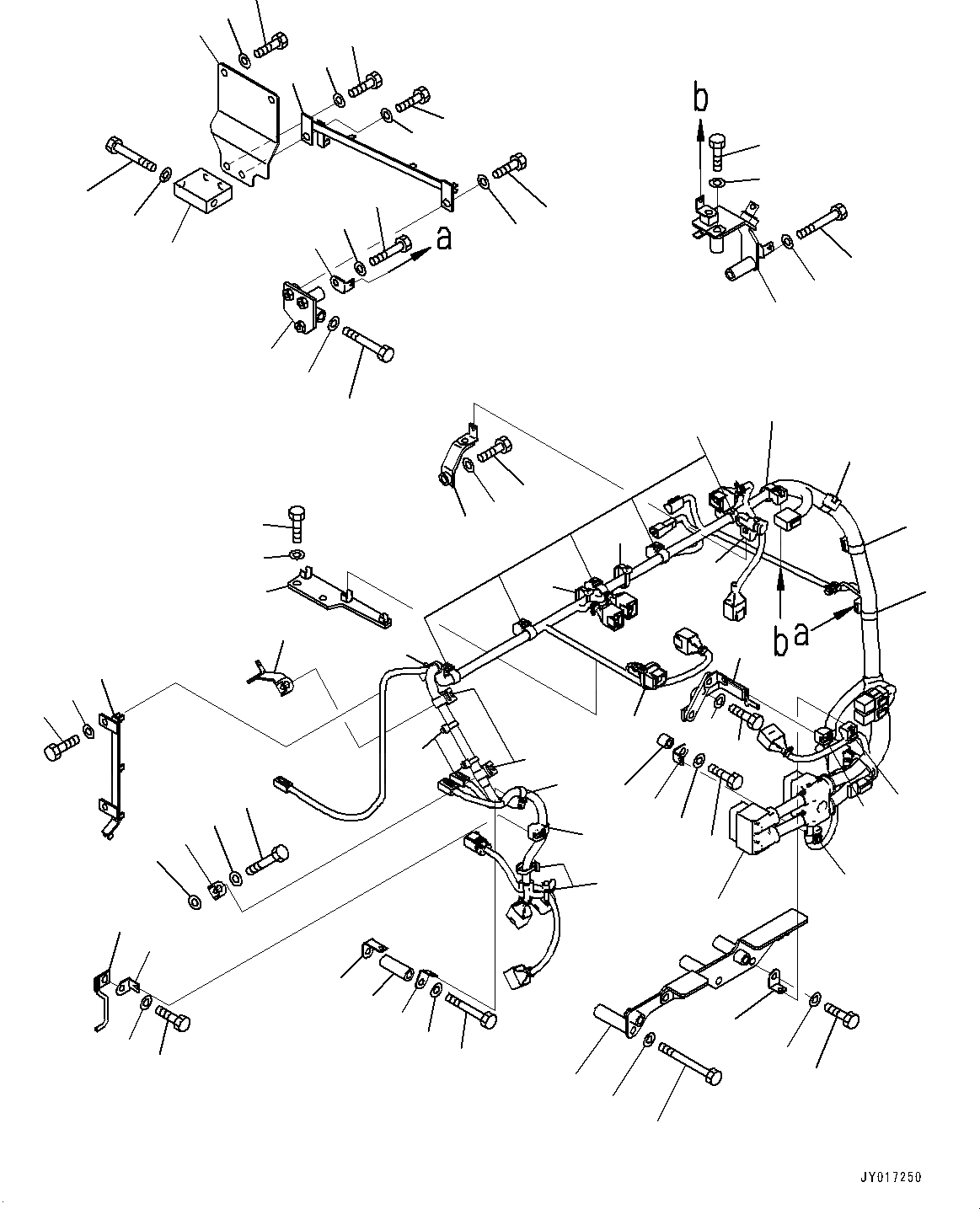 b
a
b
a
JY017250