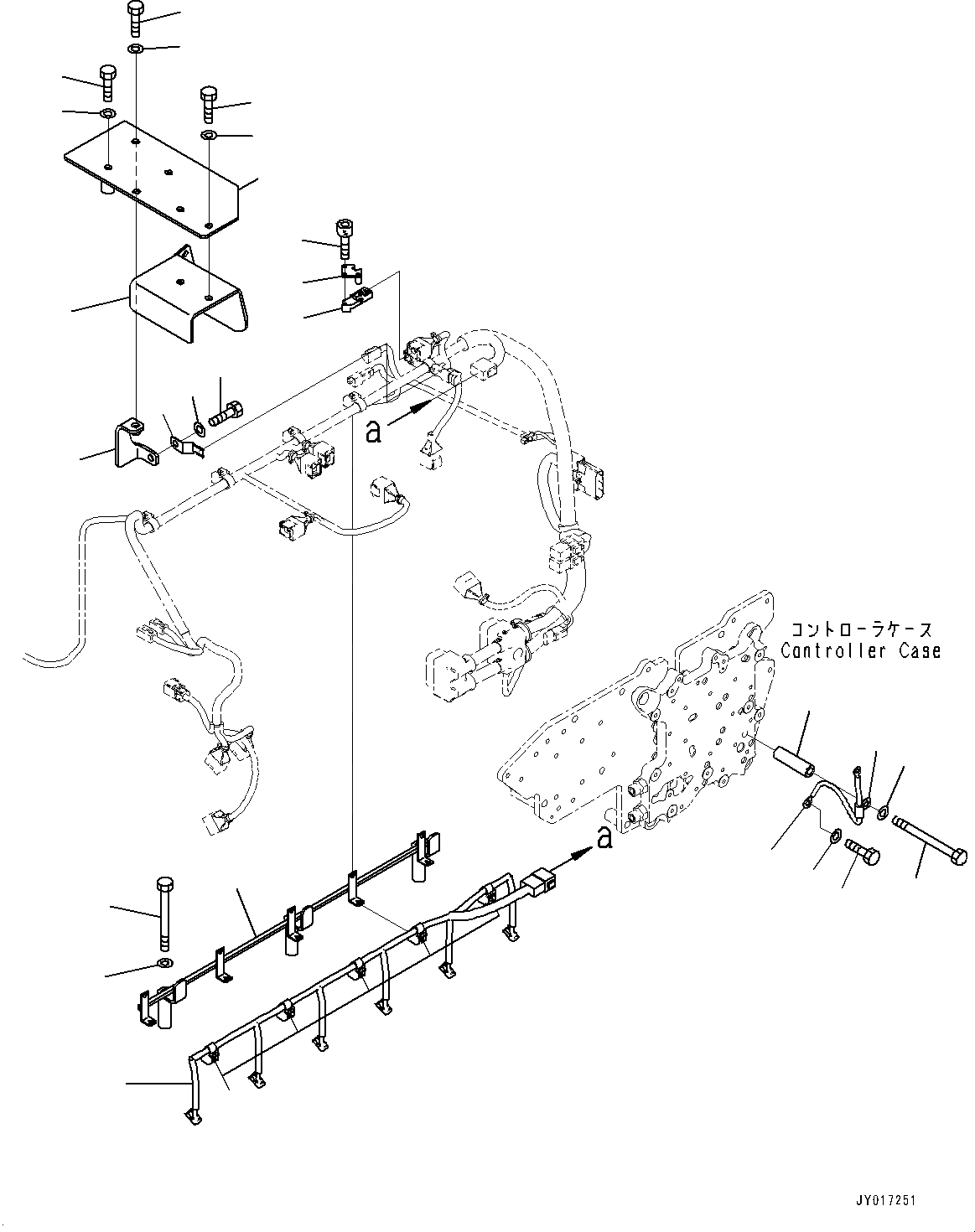 a

コントローラケース
Controller Case

a

JY017251