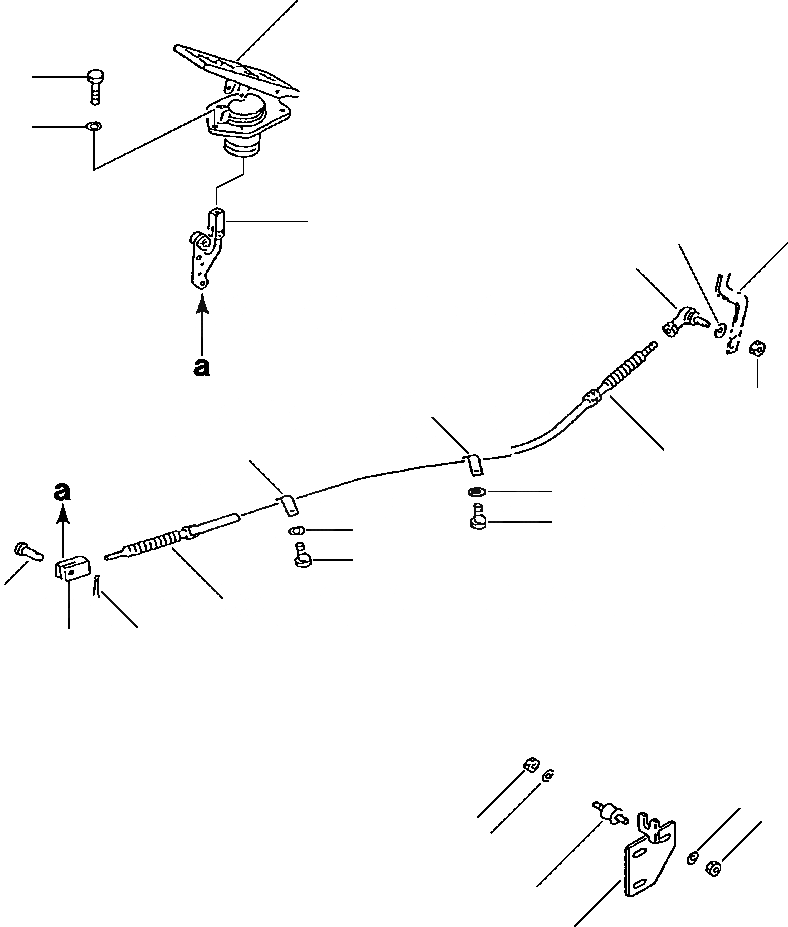 a

a