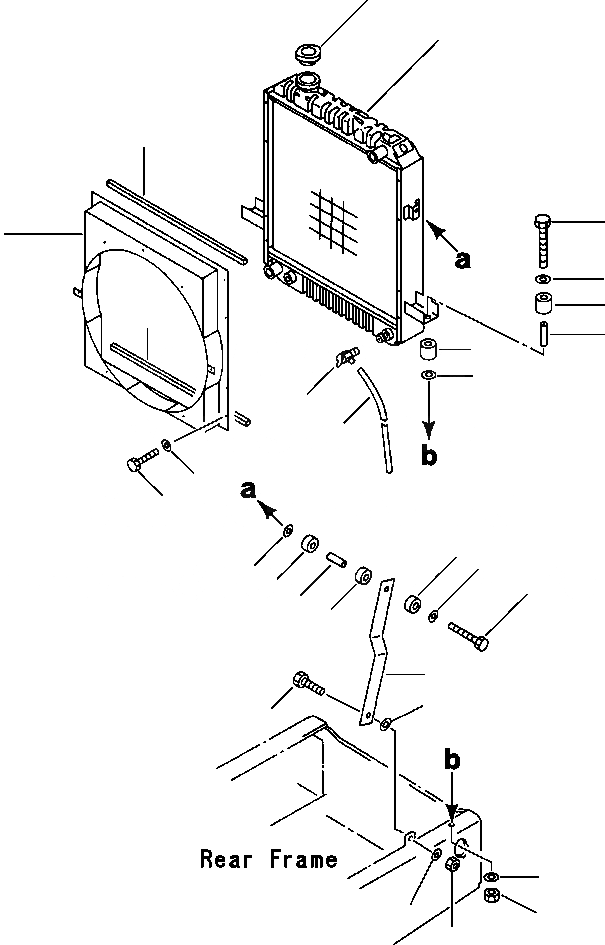 a

b

a

b

Rear Frame