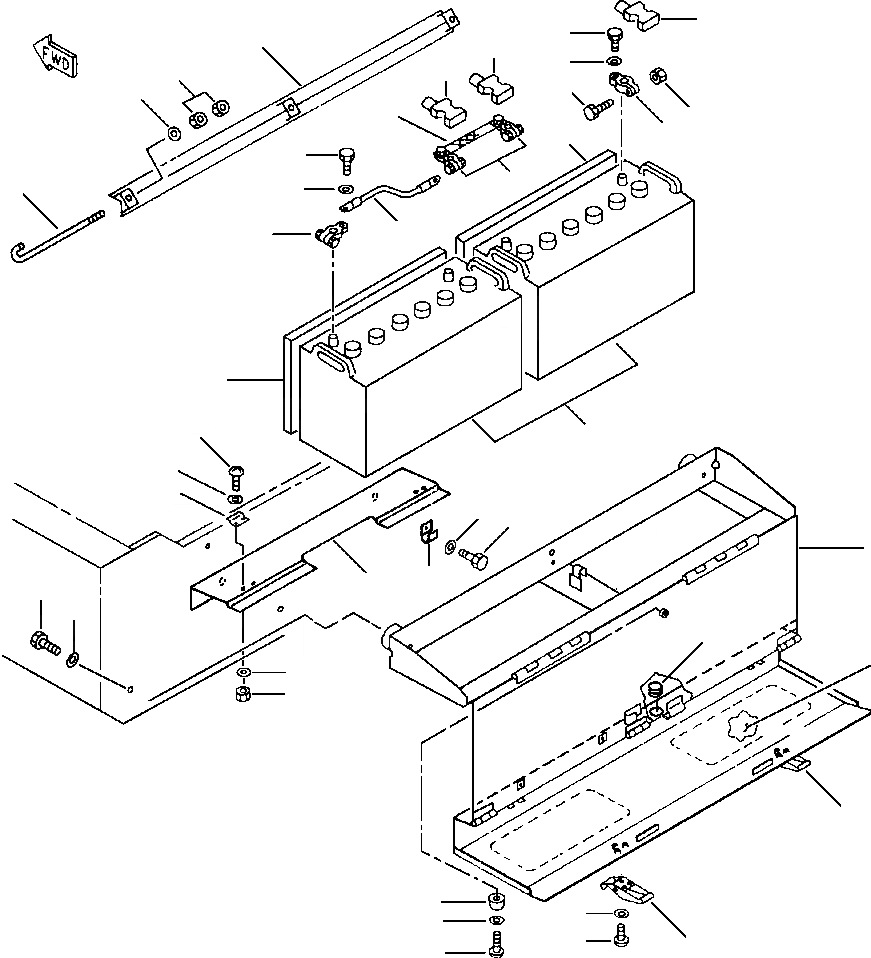 FWD