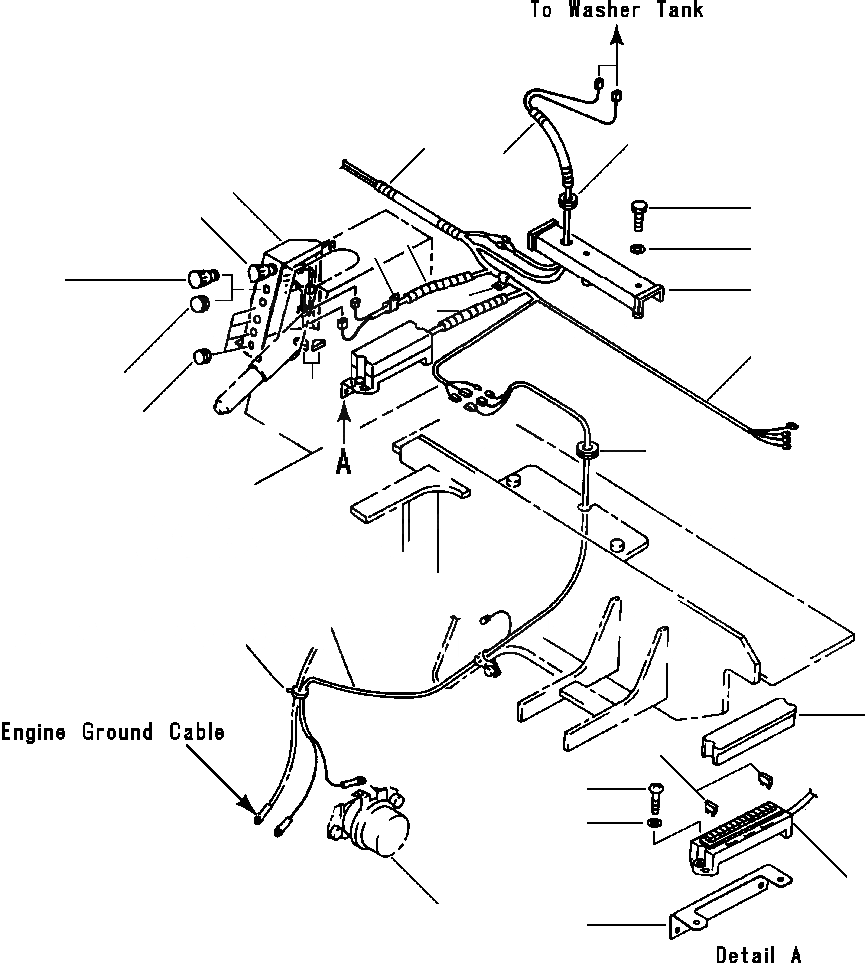 To Washer Tank

A

Engine Ground Cable

Detail A