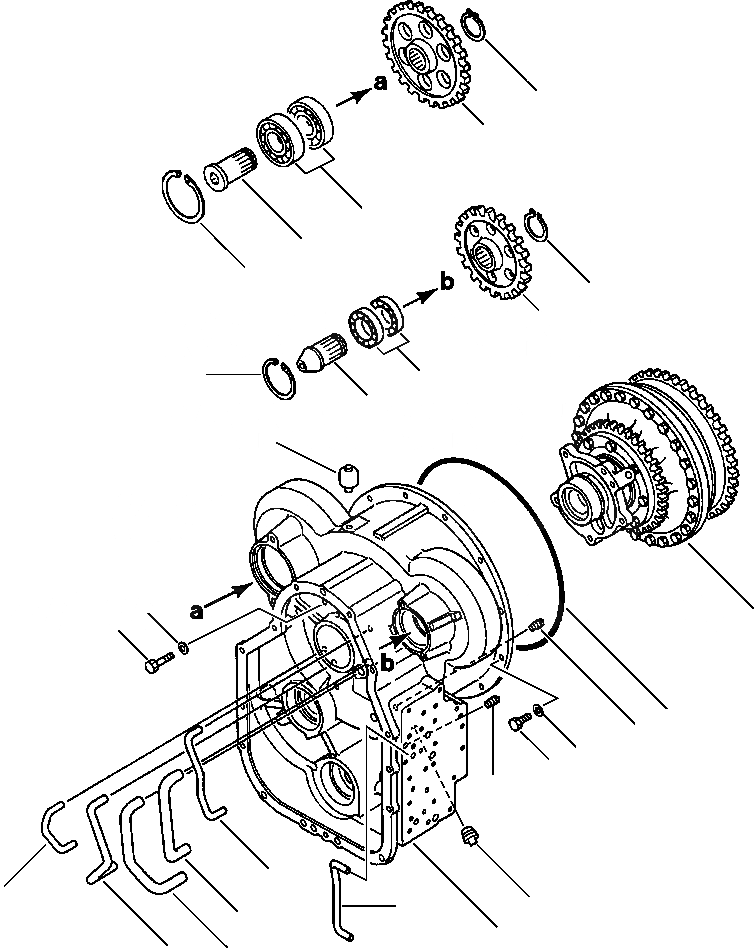 a
b
a
b