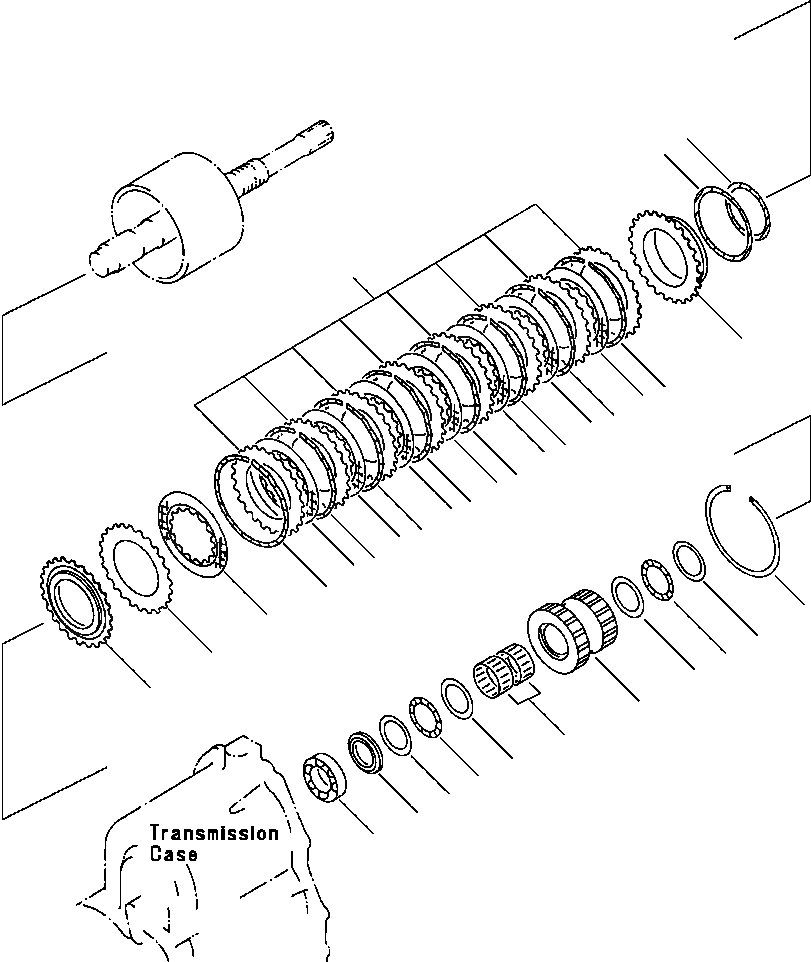 Transmission Case