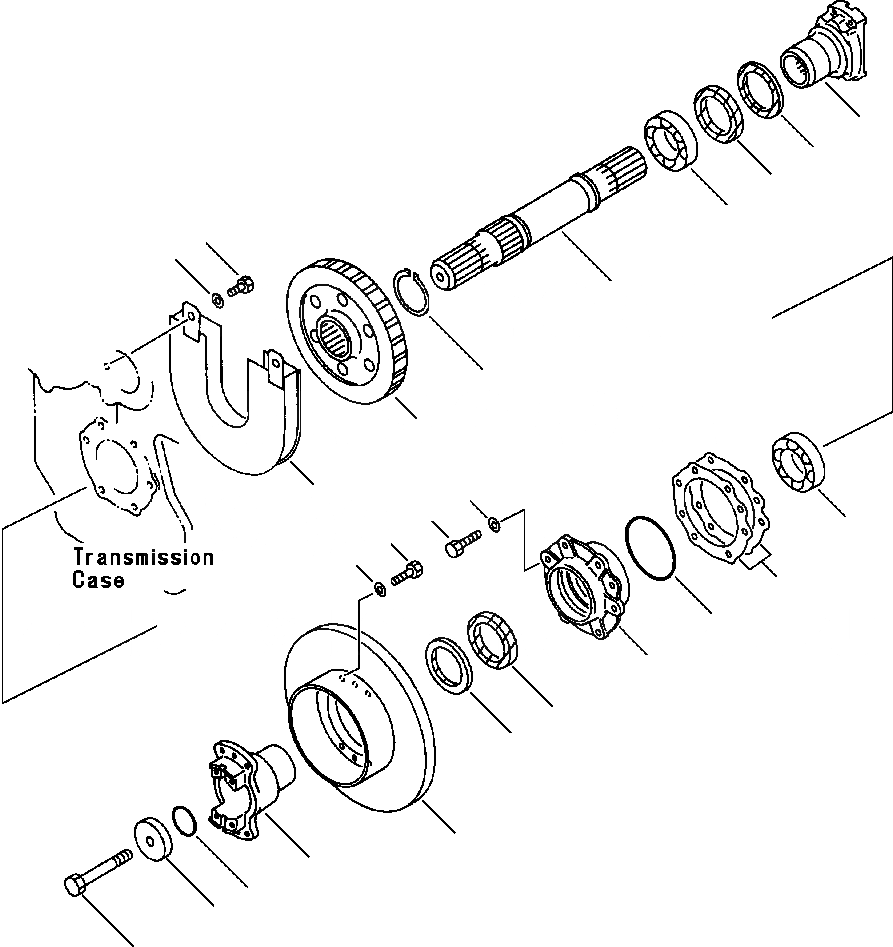 Transmission Case