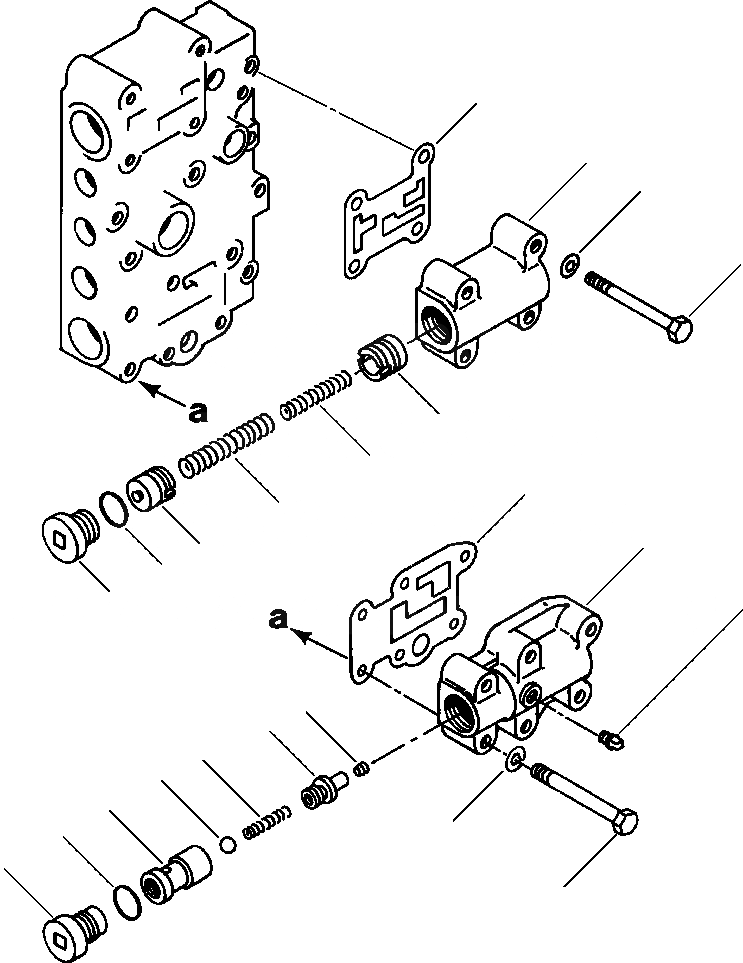 a

a