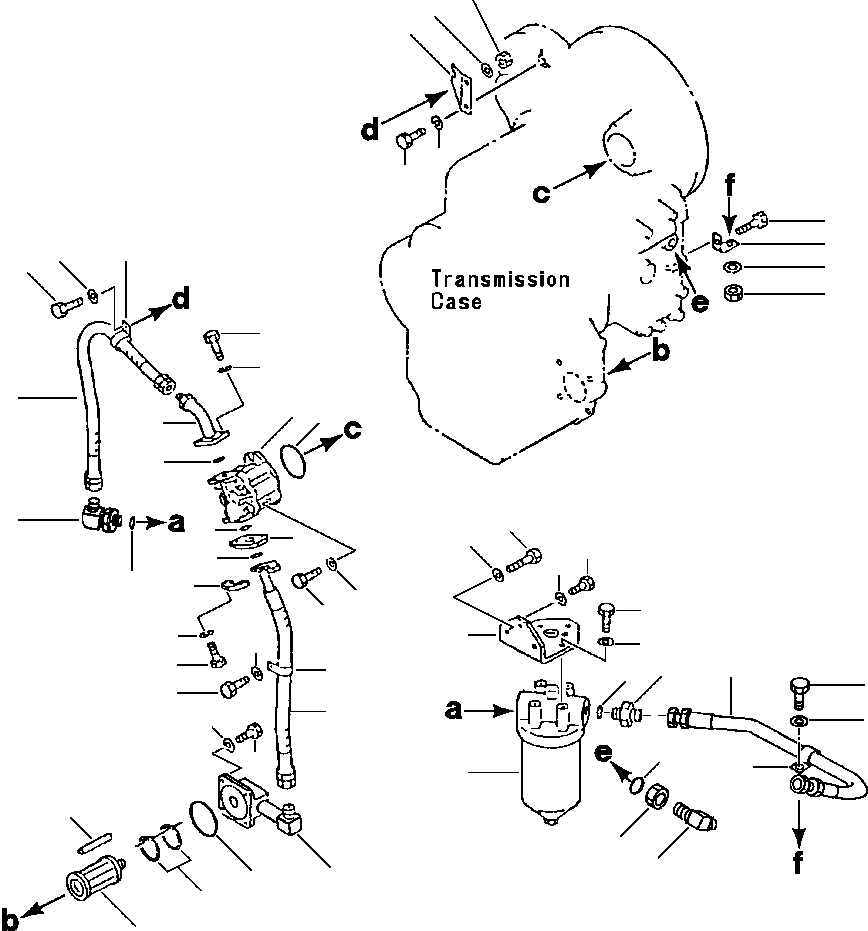 d
c
f
Transmission Case
e
b
d
c
a
a
e
f
b