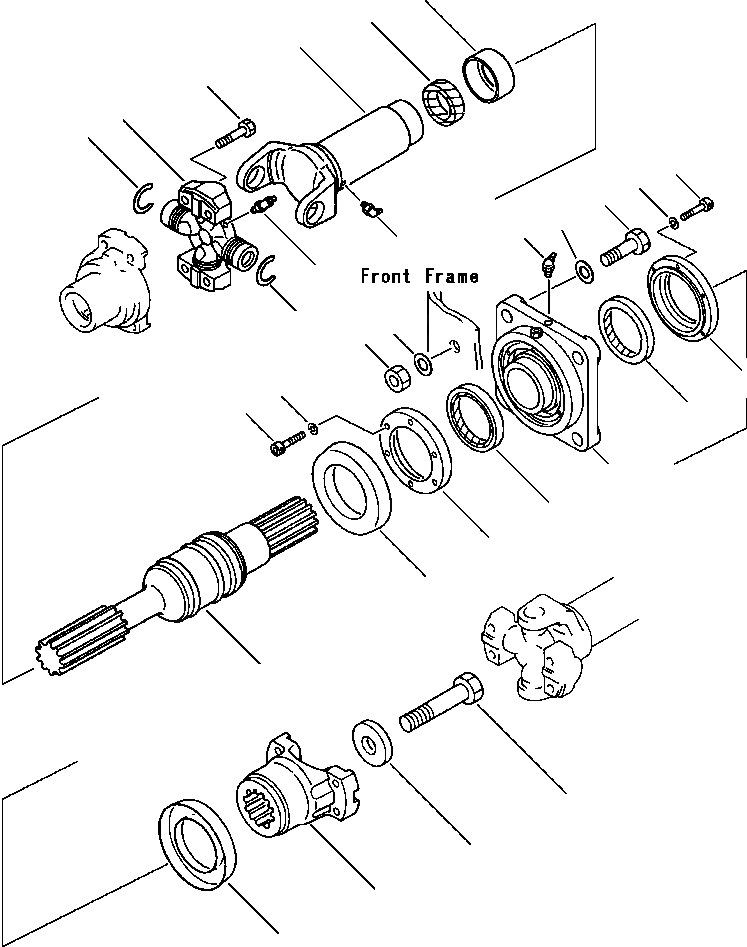 Front Frame