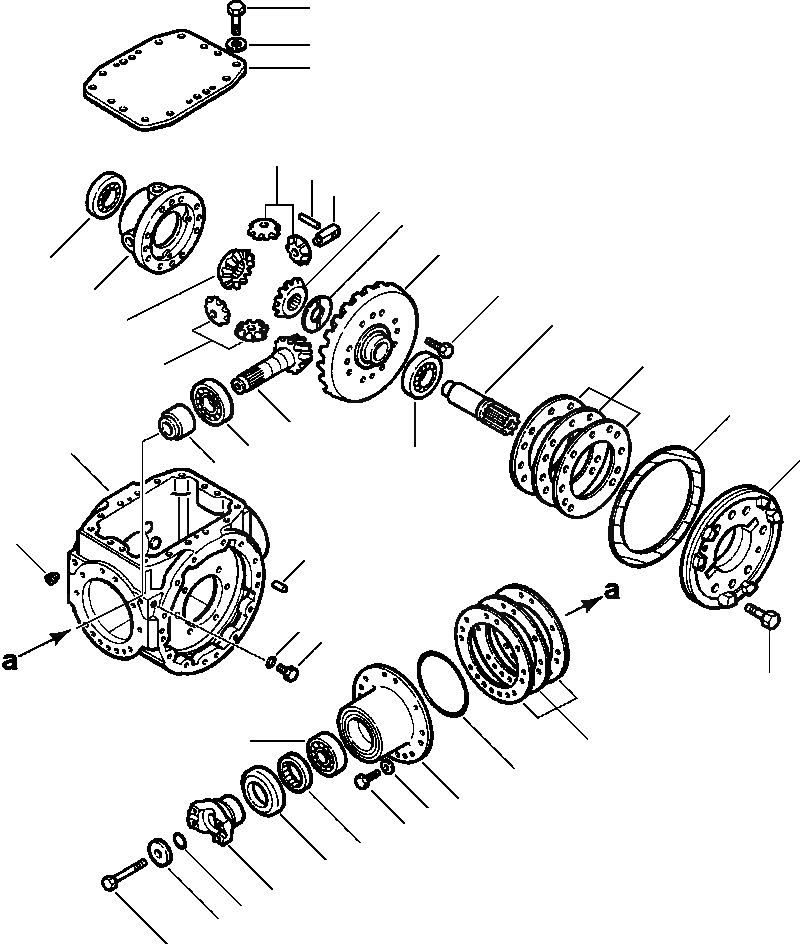 a

a