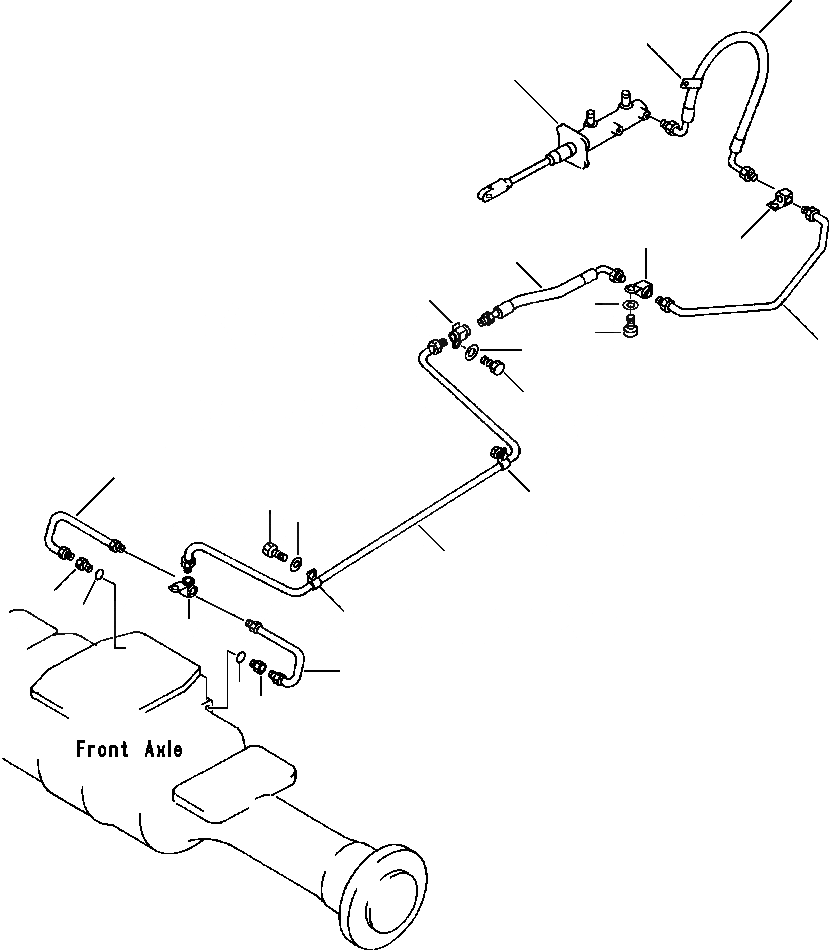 Front Axle