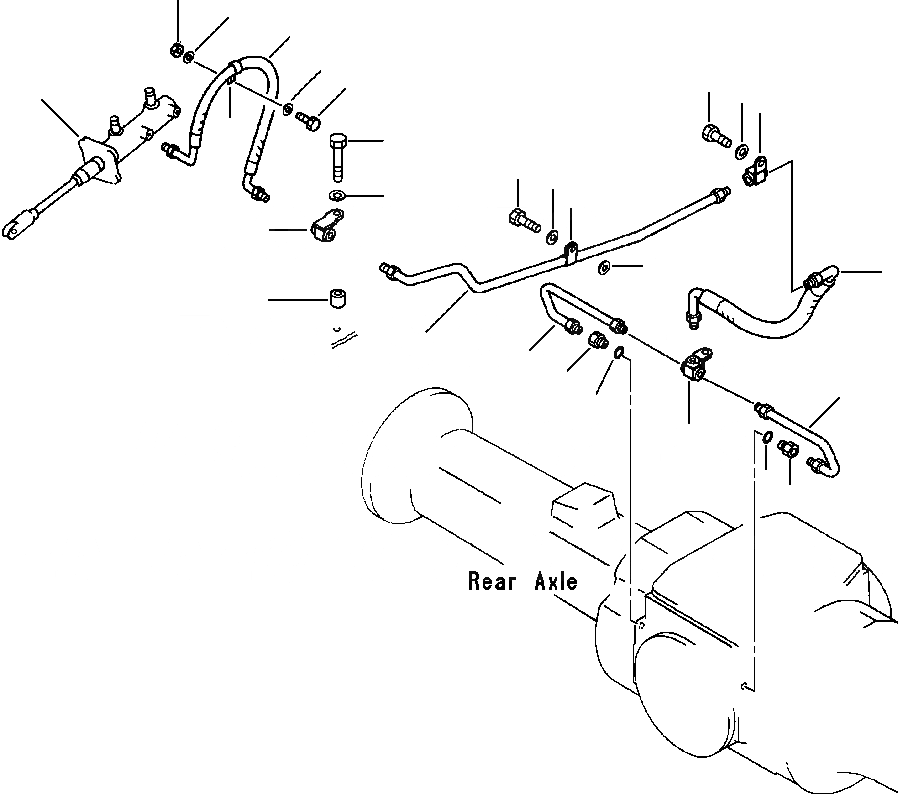 Rear Axle