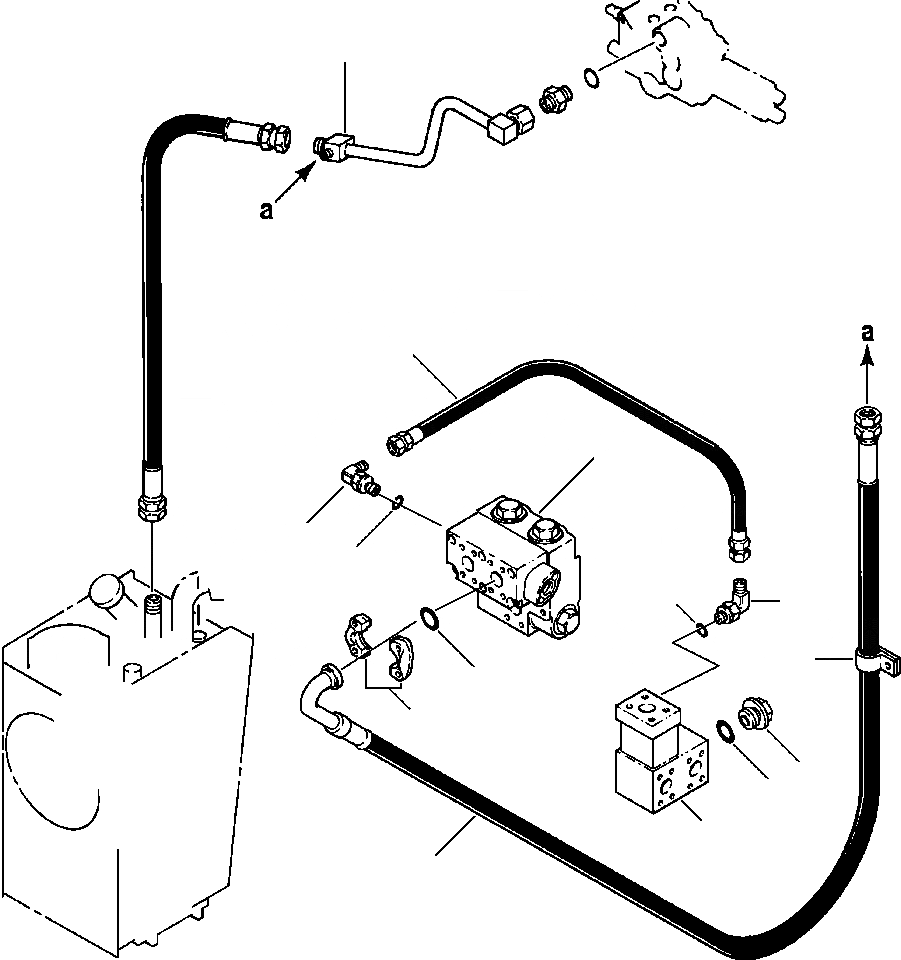 a

a