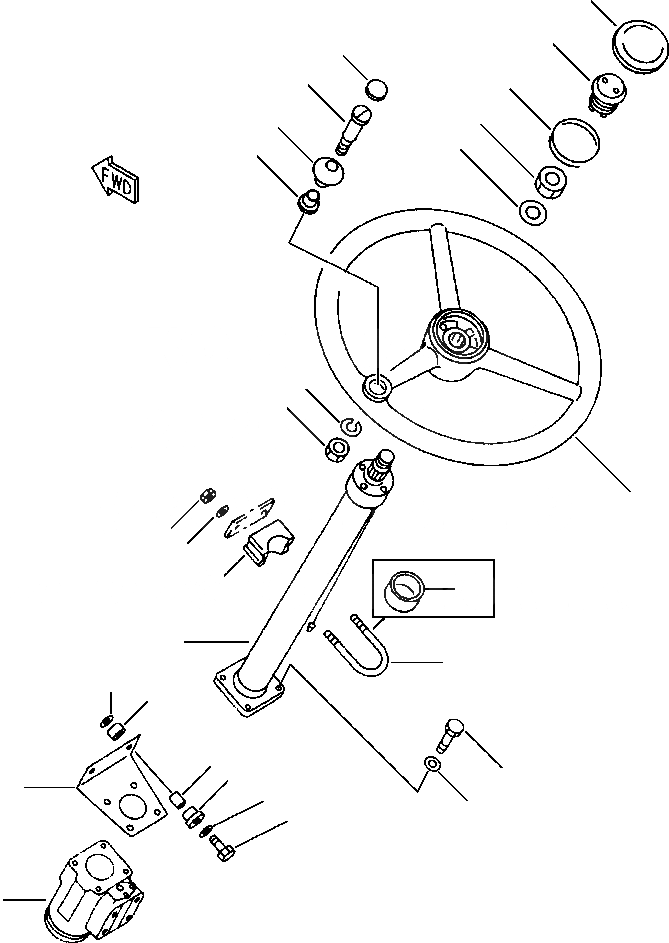 FWD