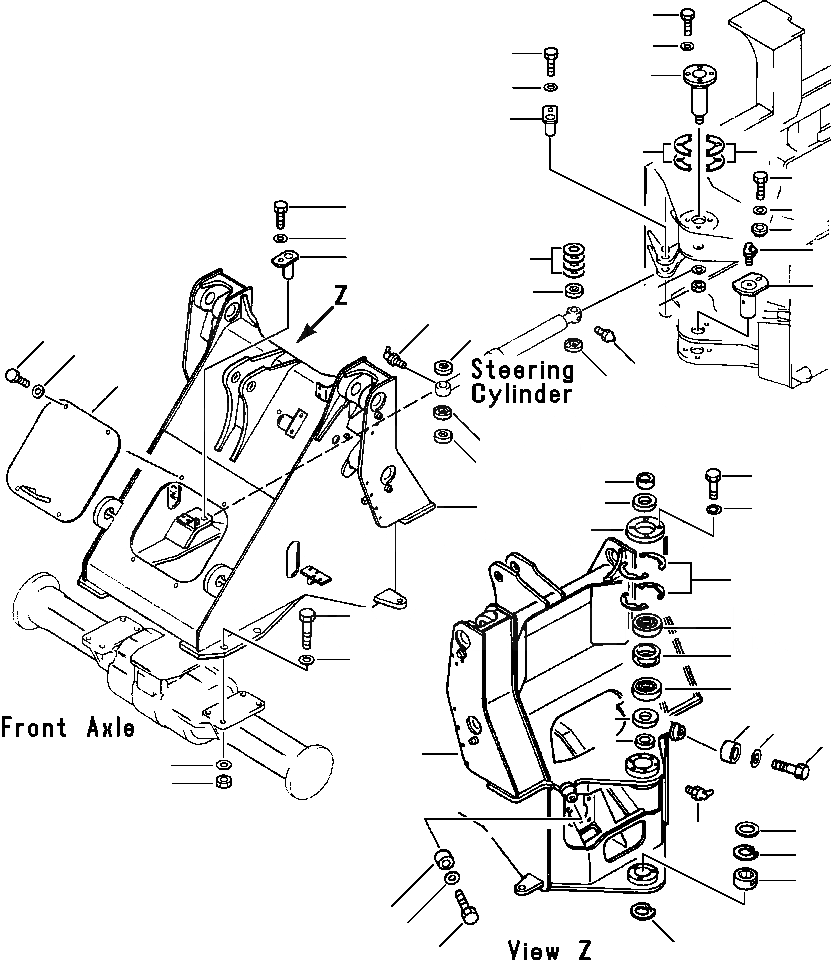 Z

Steering Cylinder

Front Axle

View Z