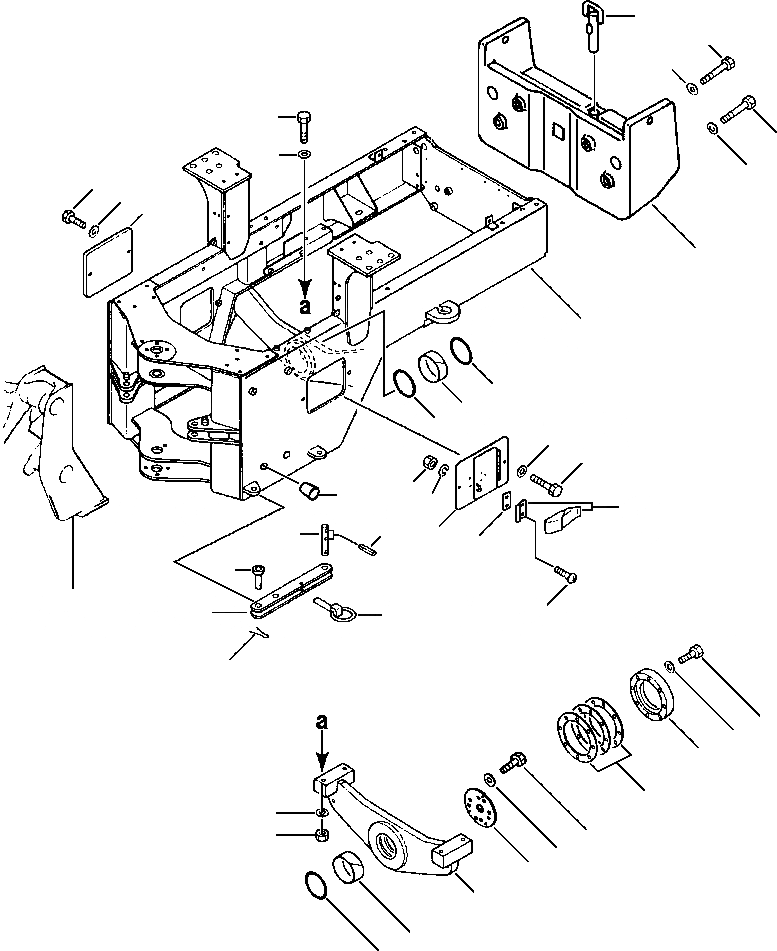 a

a