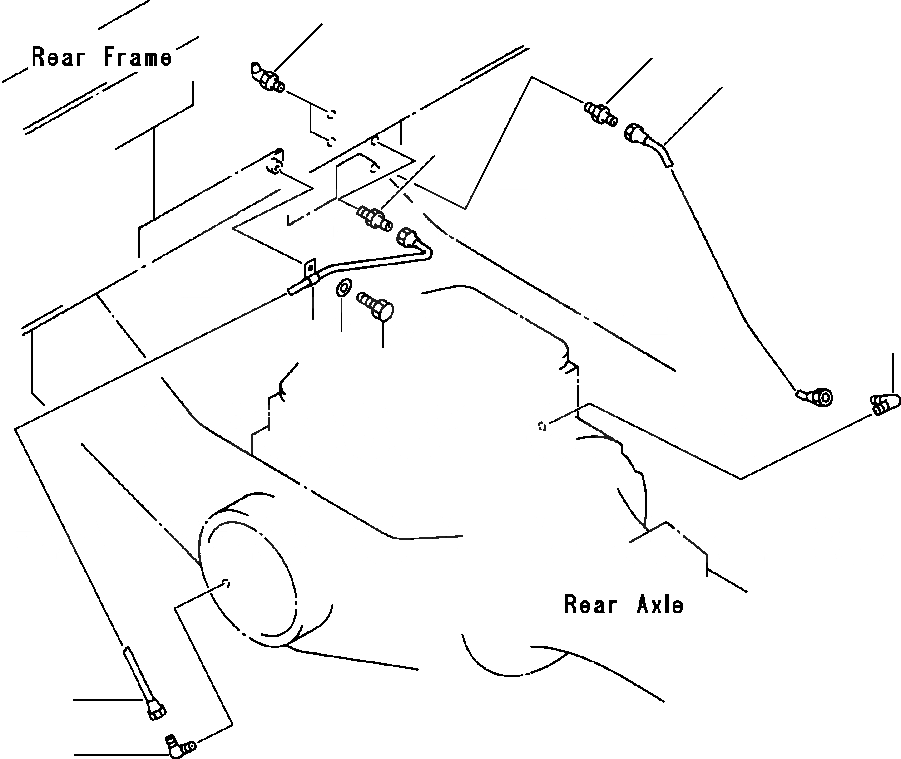 Rear Frame

Rear Axle