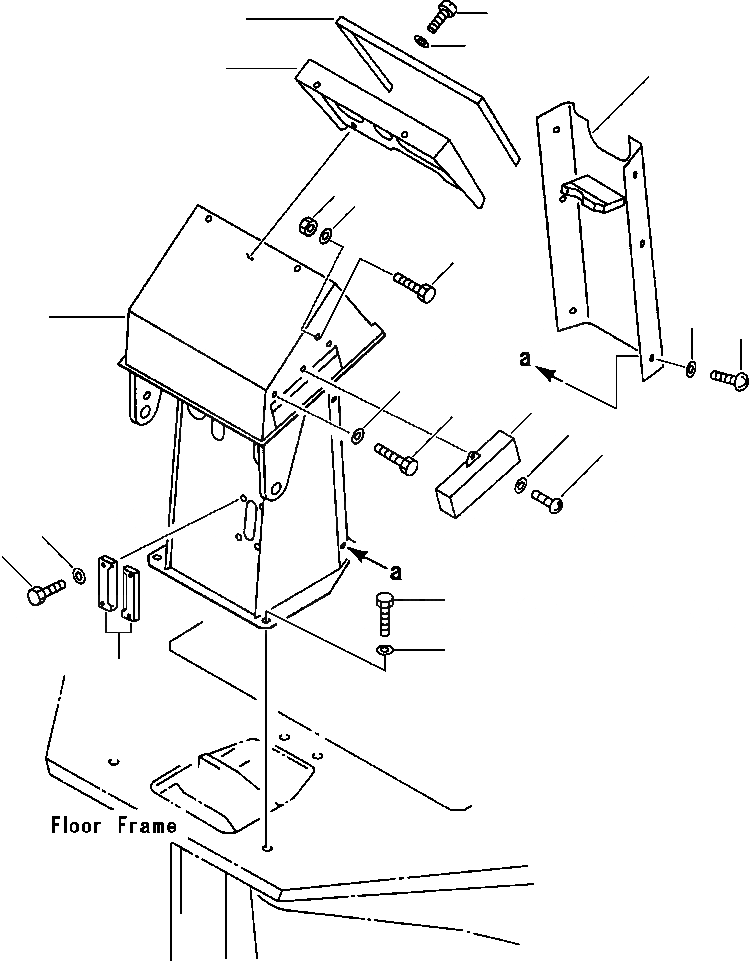 a

a

Floor Frame