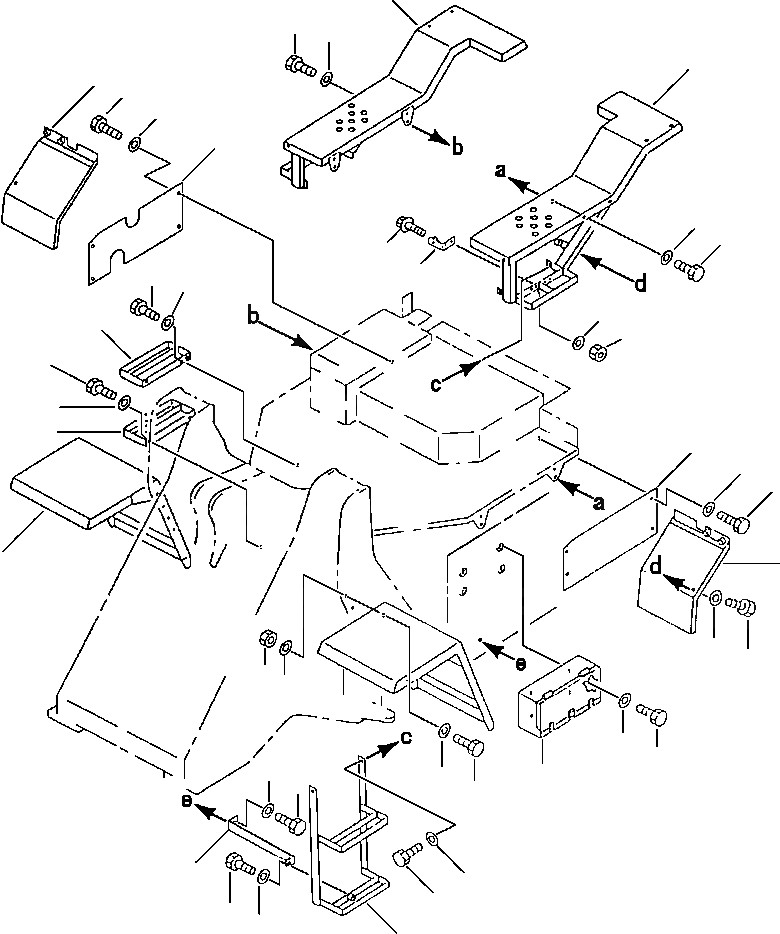 b
a
d
b
c
a
d
e
c
e