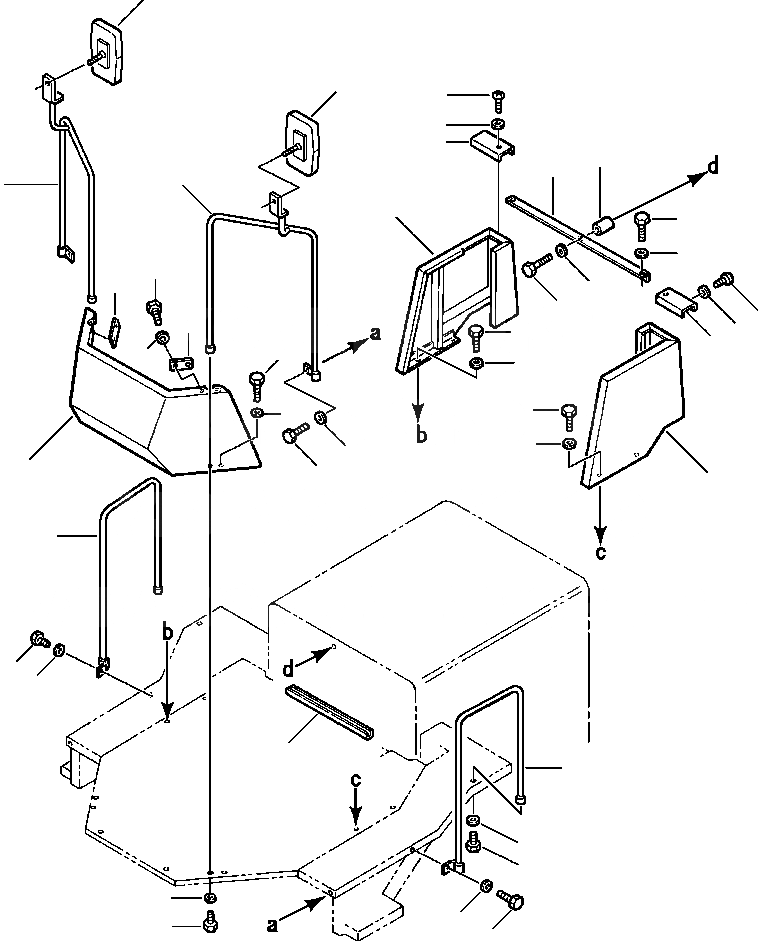 d
a
b
c
b
d
c
a