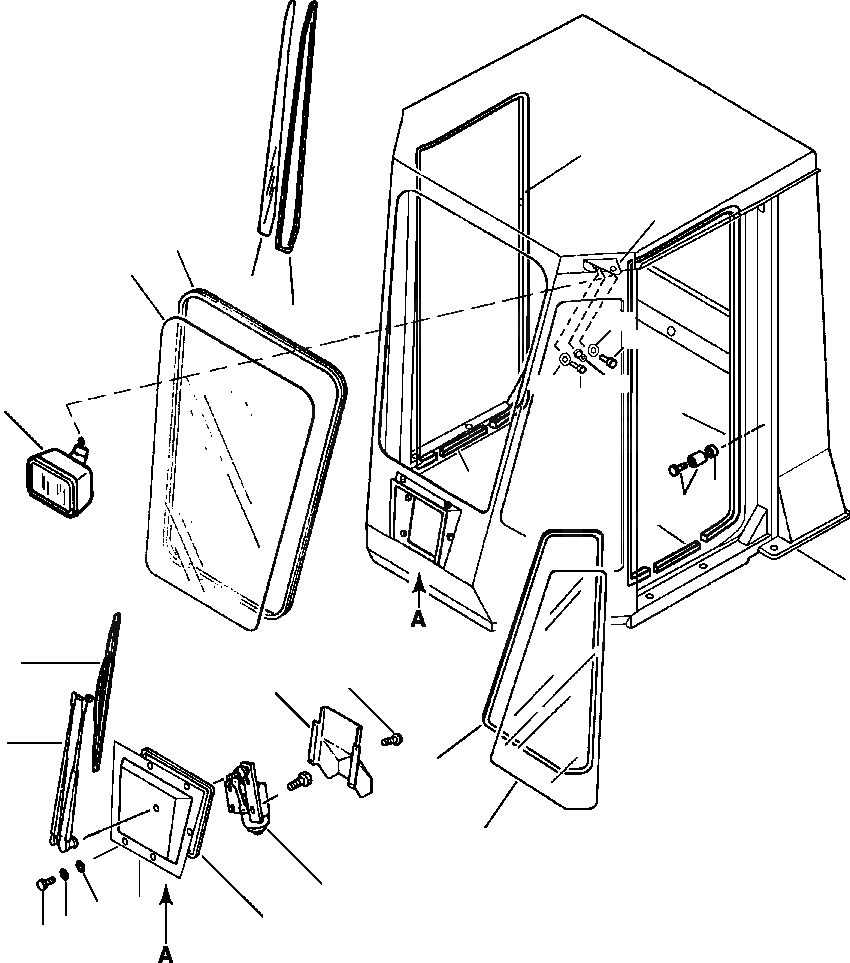 A

A