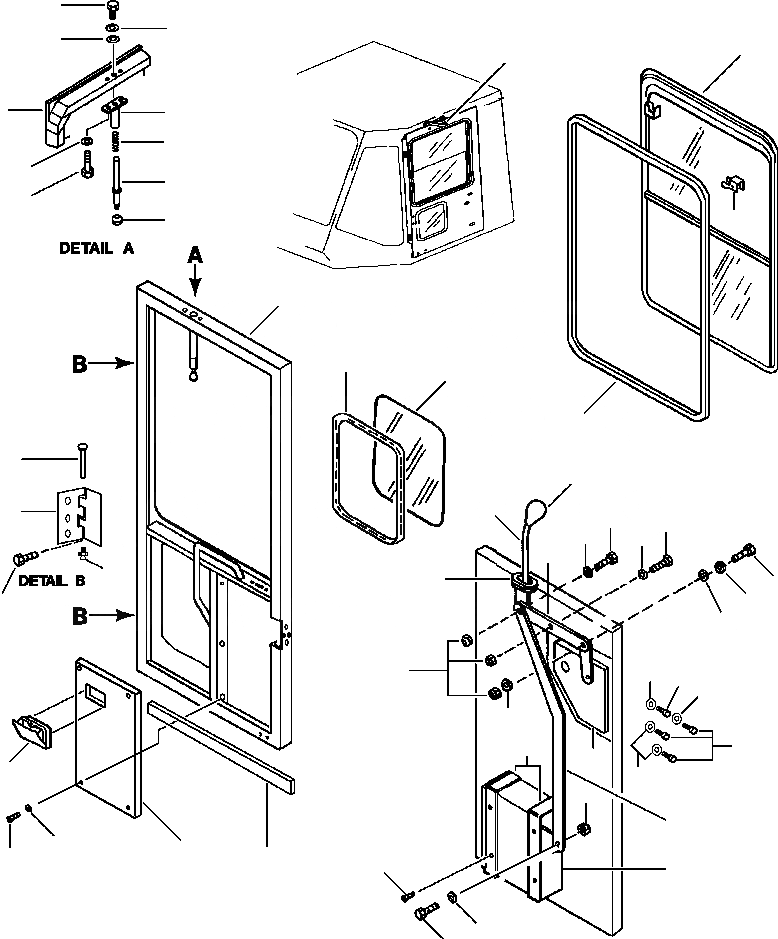 DETAIL A
A
B
DETAIL B
B