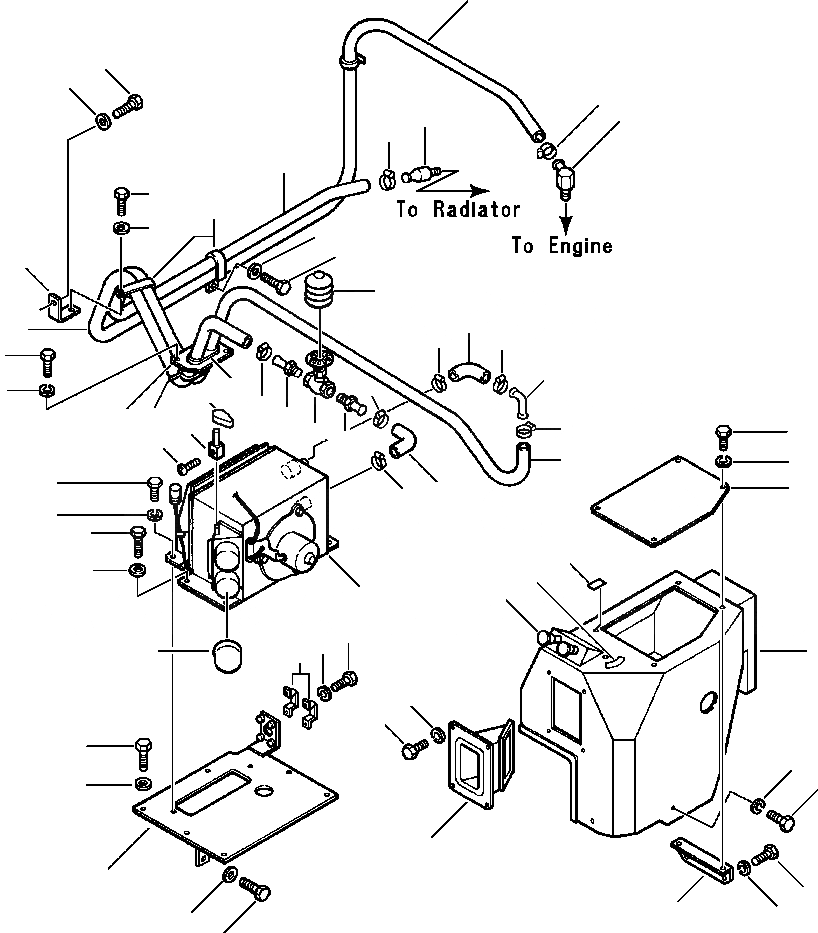 To Radiator

To Engine