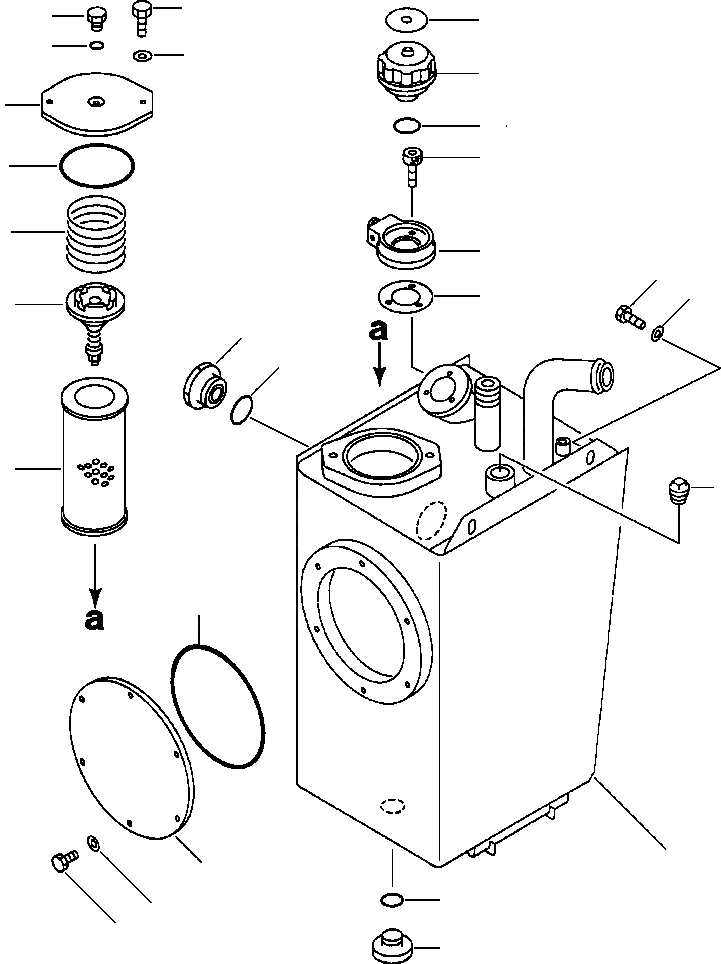 a

a