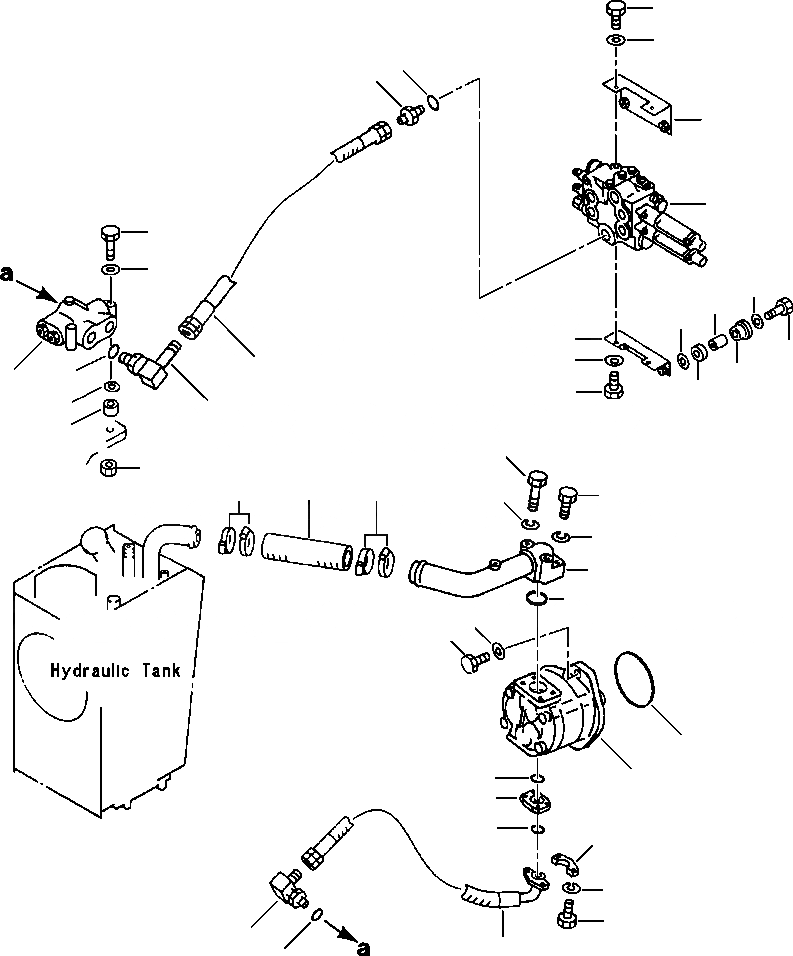 a

Hydraulic Tank

a