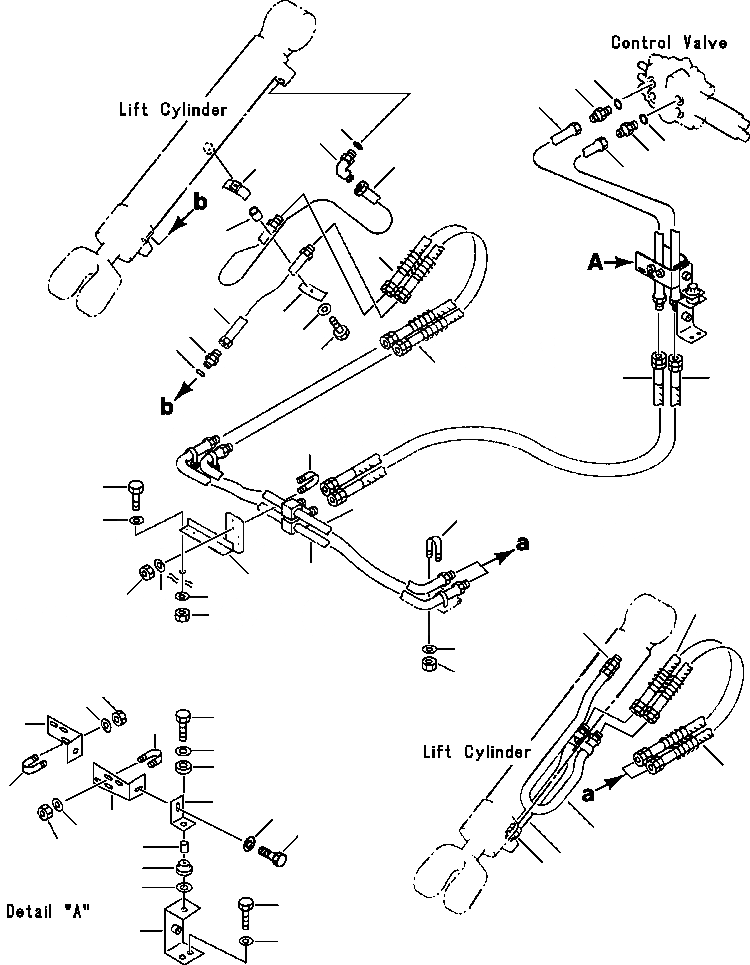 Control Valve

Lift Cylinder

b

A

b

a

Lift Cylinder

a

Detail "A"