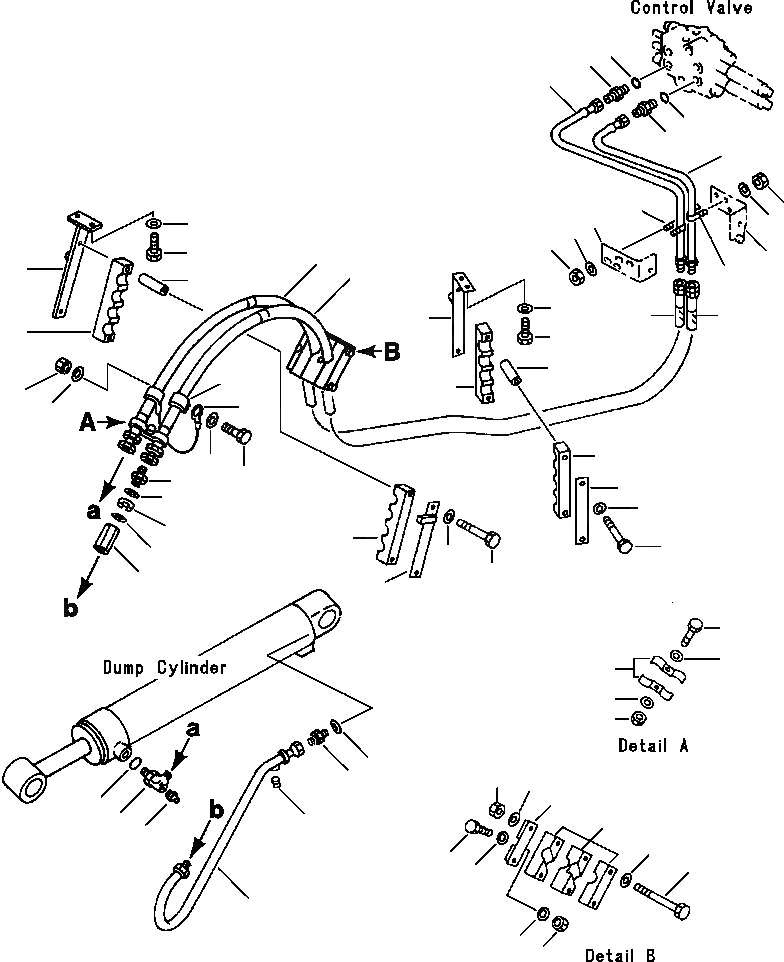 Control Valve

B

A

a

b

Dump Cylinder

a

b

Detail A

Detail B