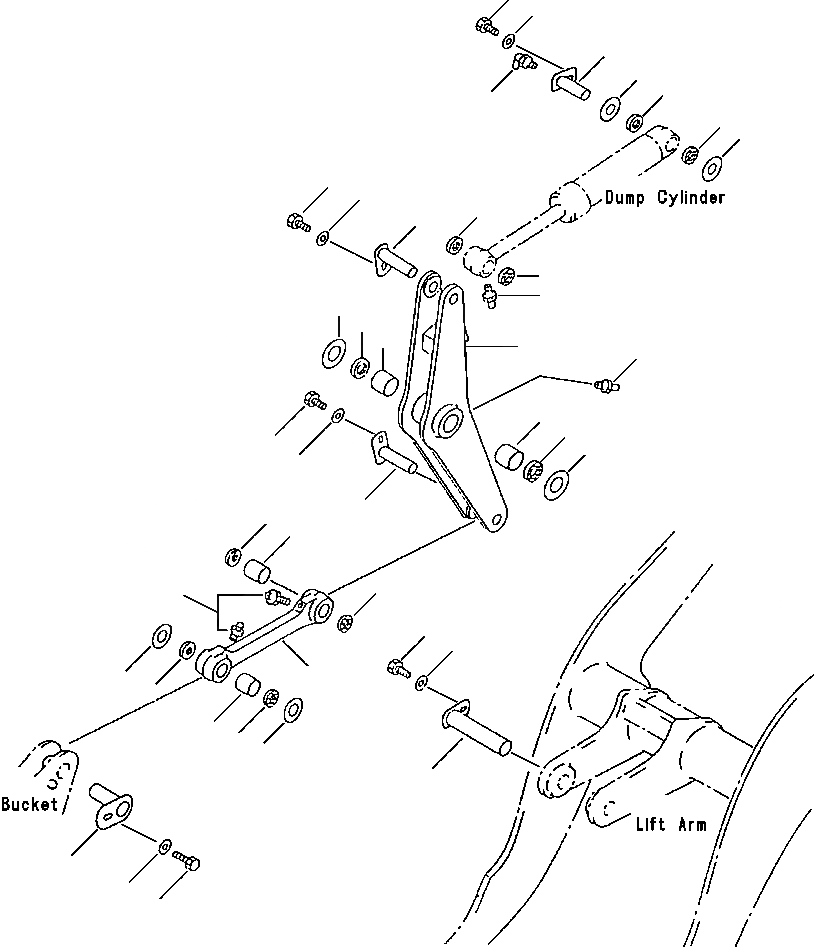 Dump Cylinder

Bucket

Lift Arm