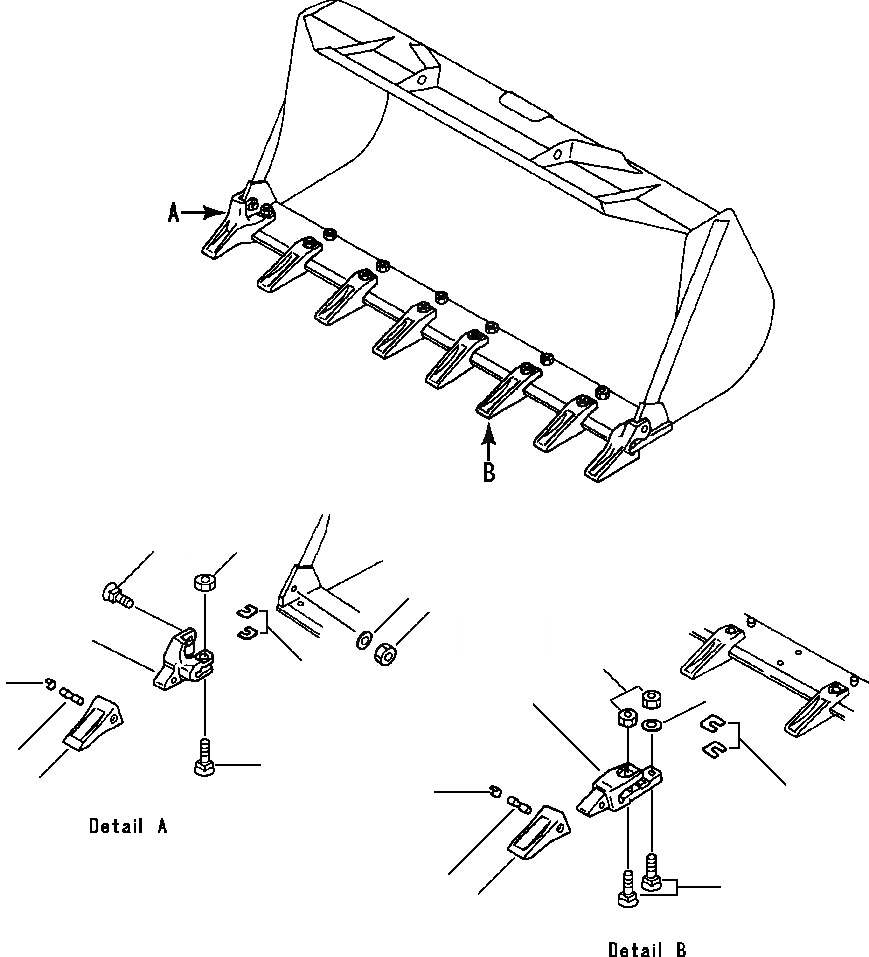 A
B
Detail A
Detail B