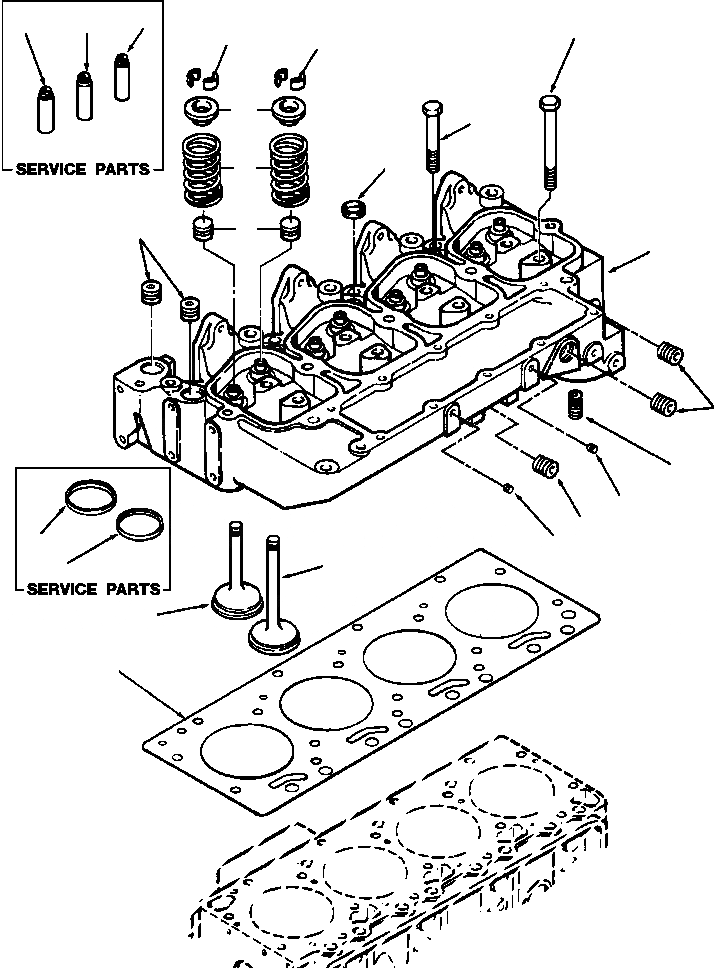 SERVICE PARTS

SERVICE PARTS