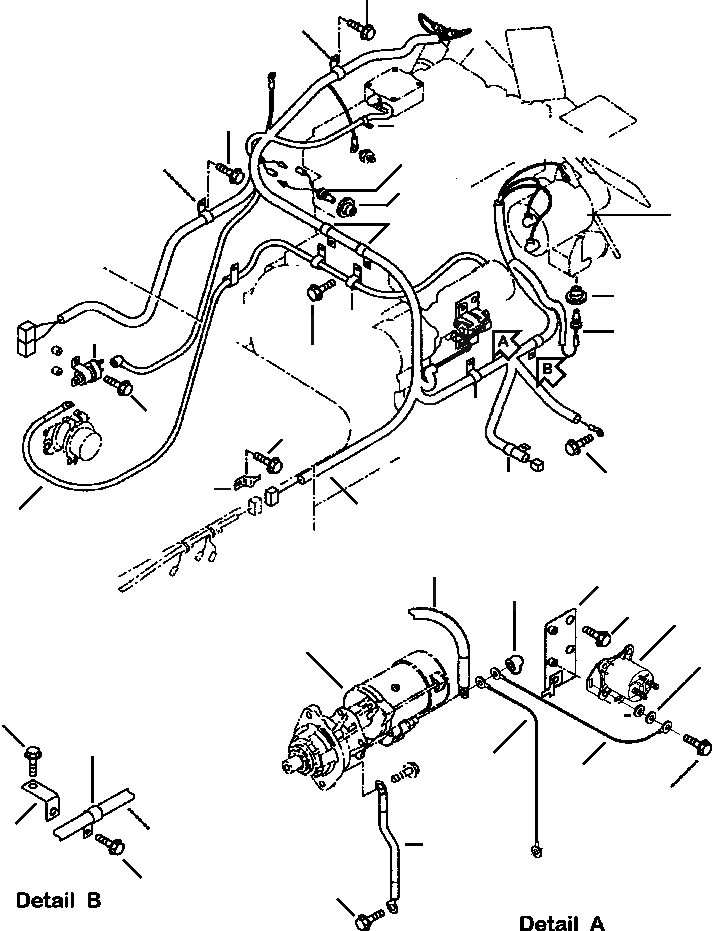 A
B

Detail B

Detail A