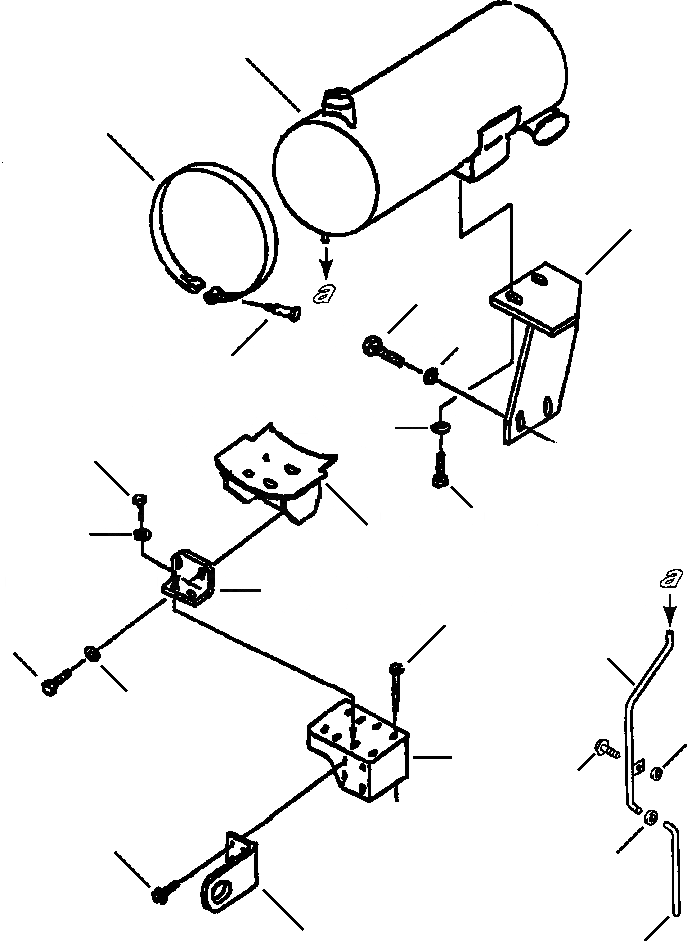 a

a