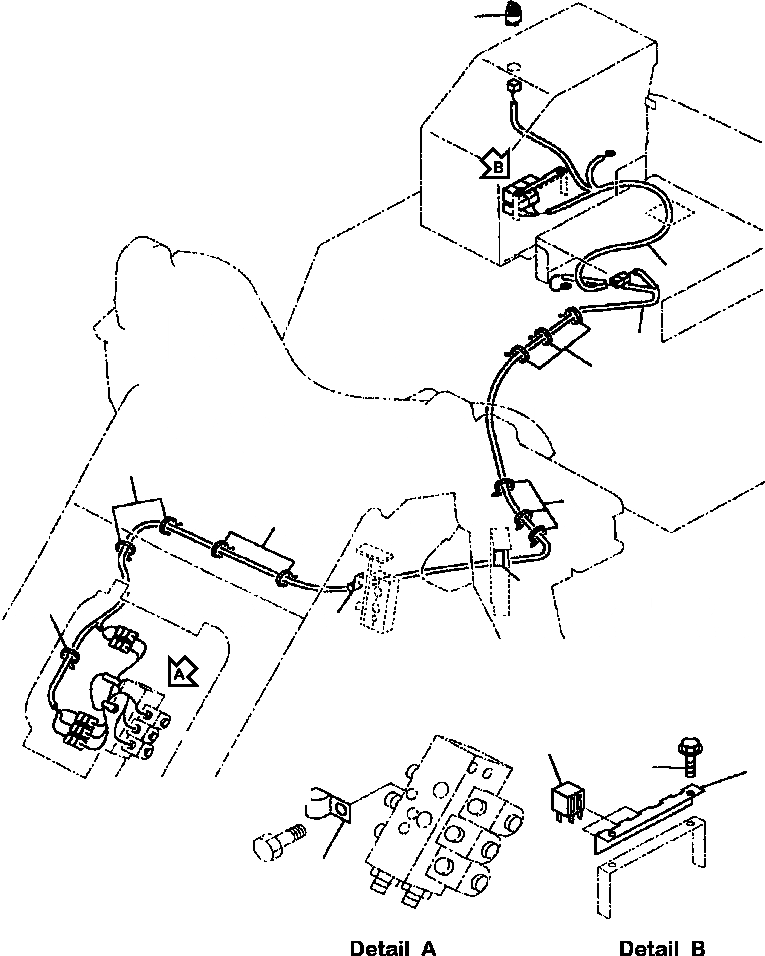 B

A

Detail A

Detail B