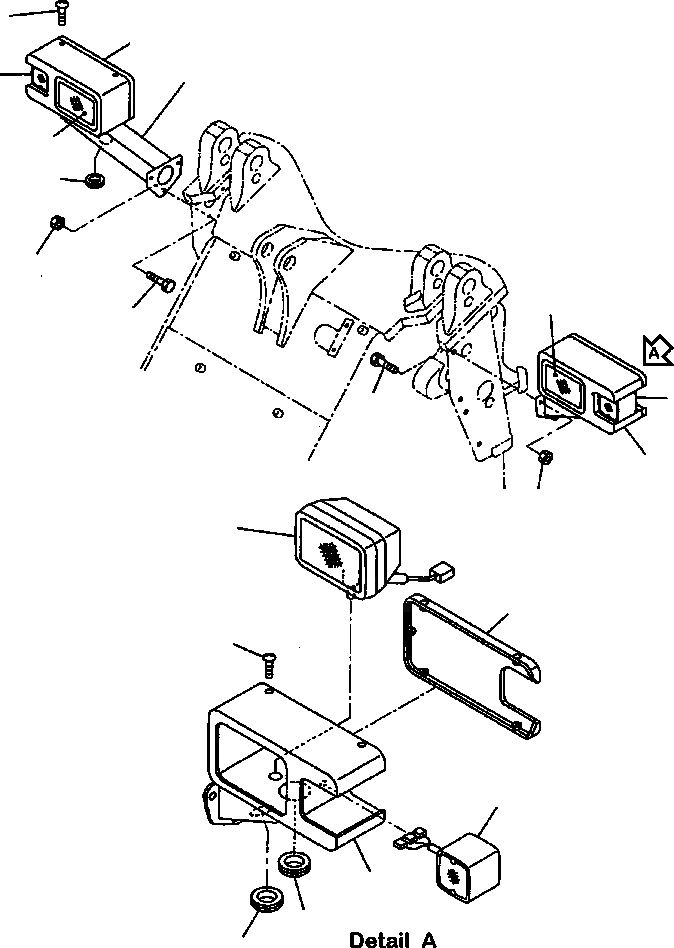 A

Detail A