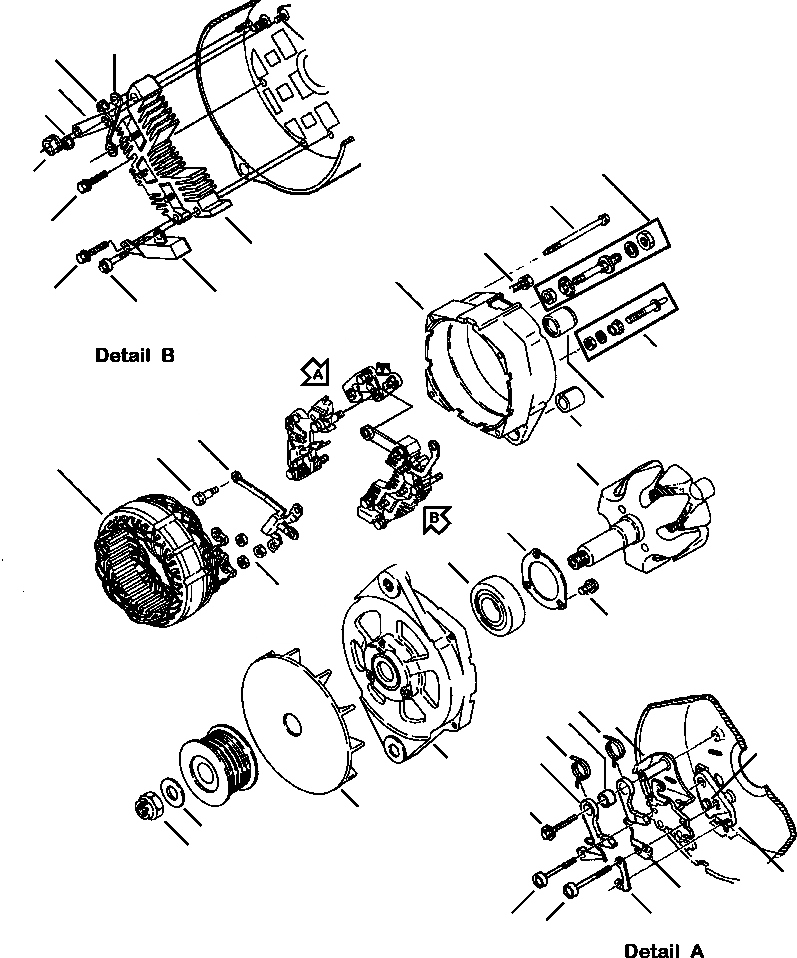 Detail B

A

B

Detail A