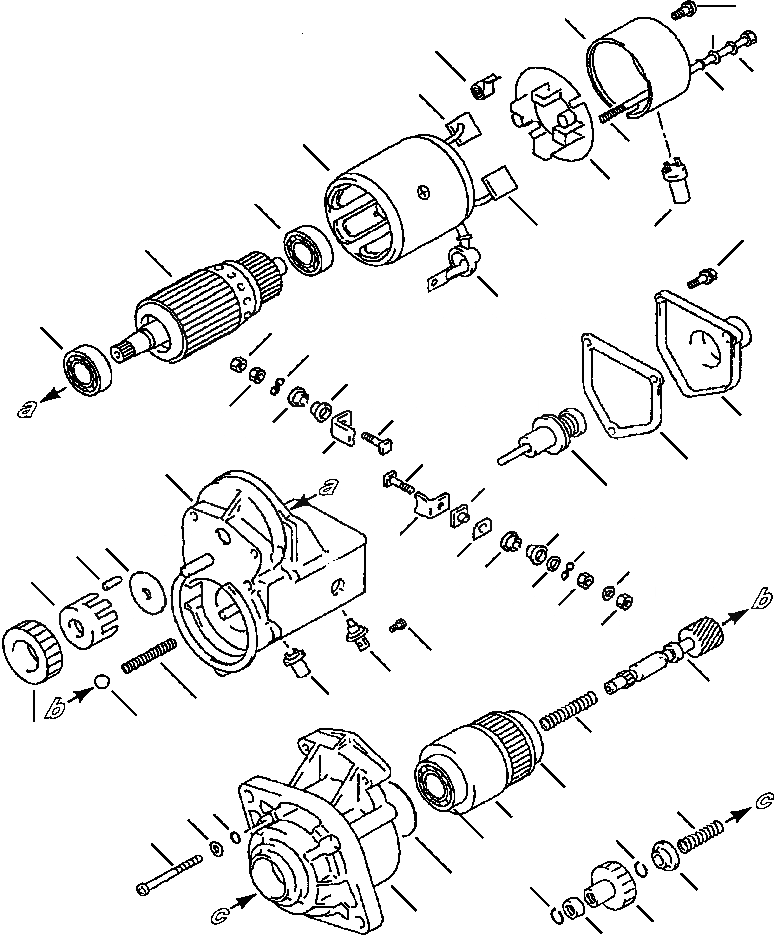 a
a
b
b
c
c