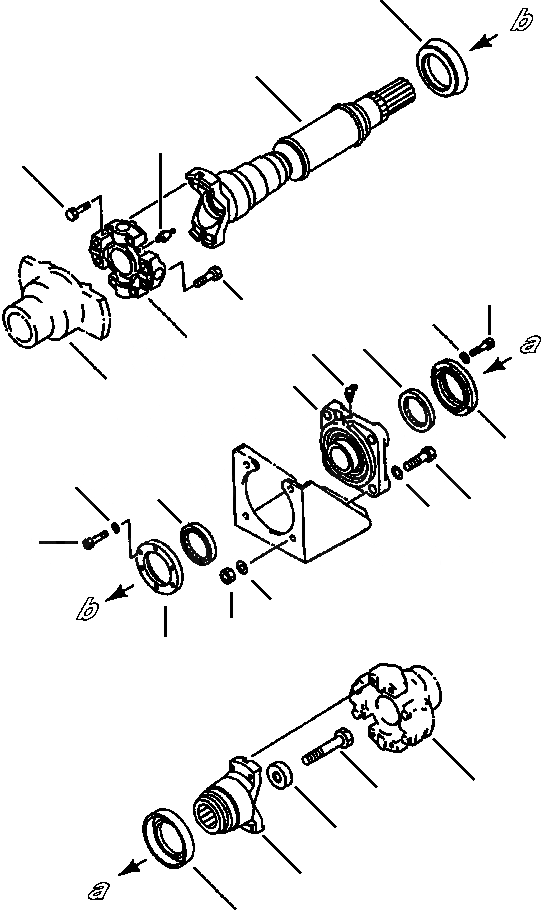 b
a
b
a