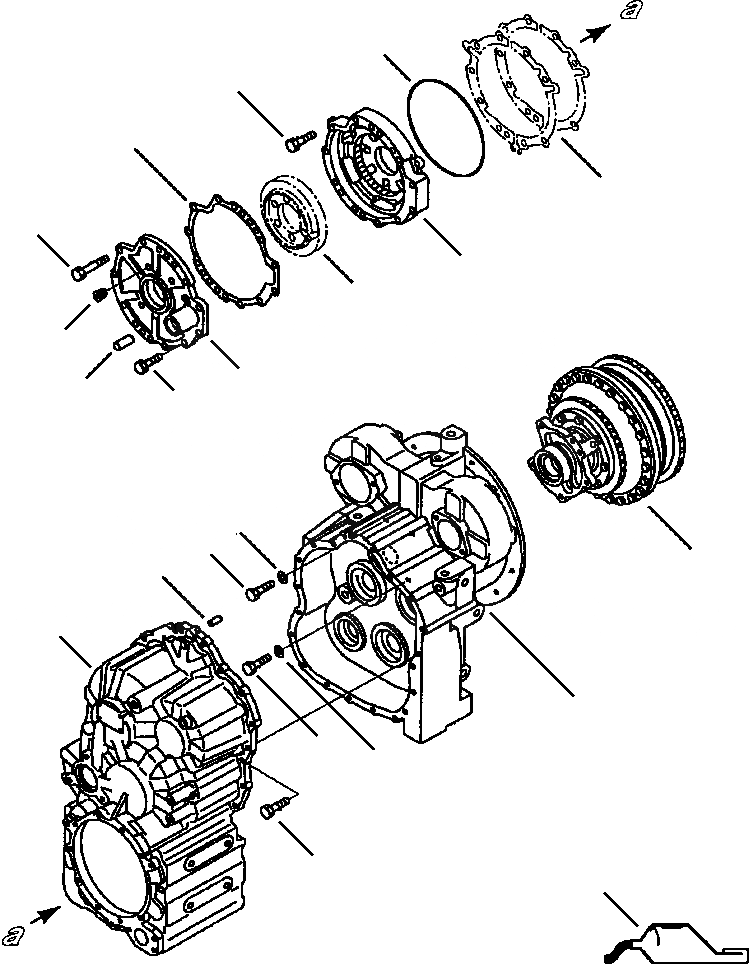 a

a