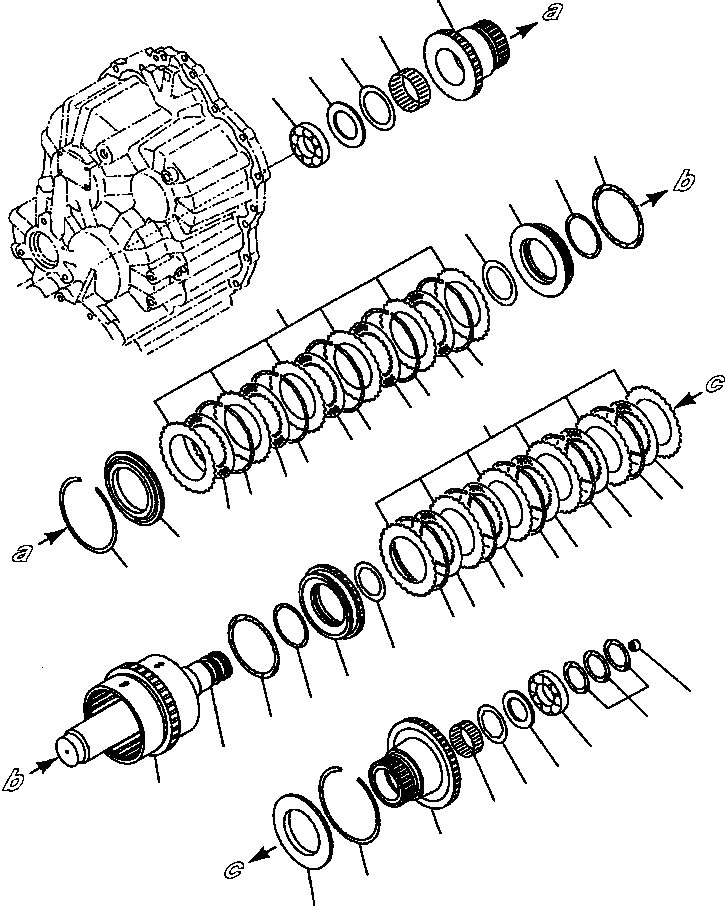 a
b
c
a
b
c