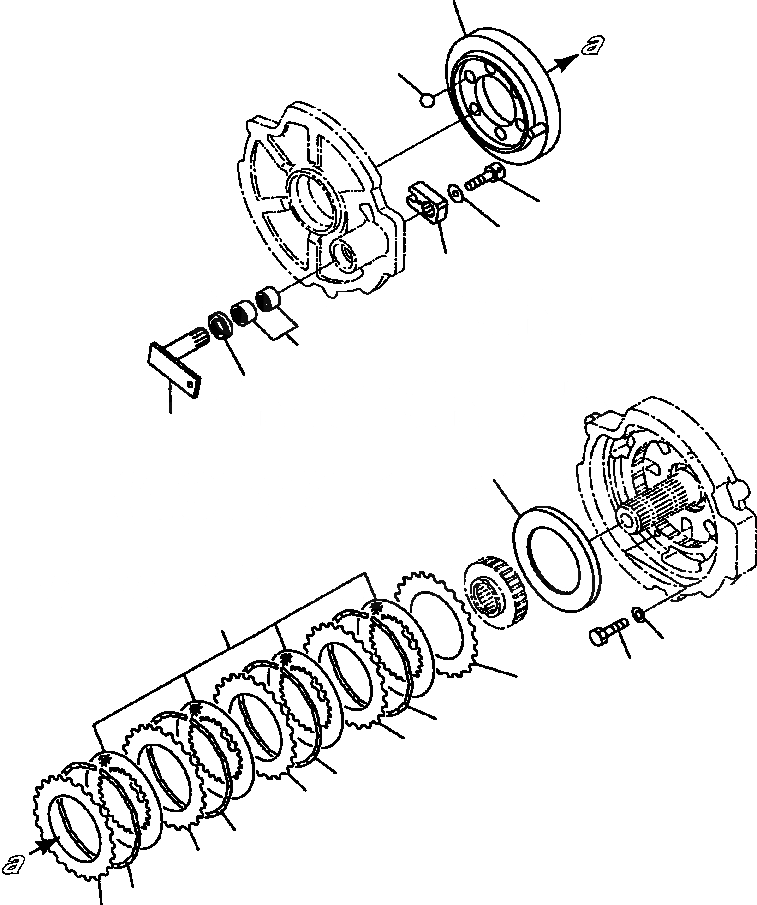 a

a