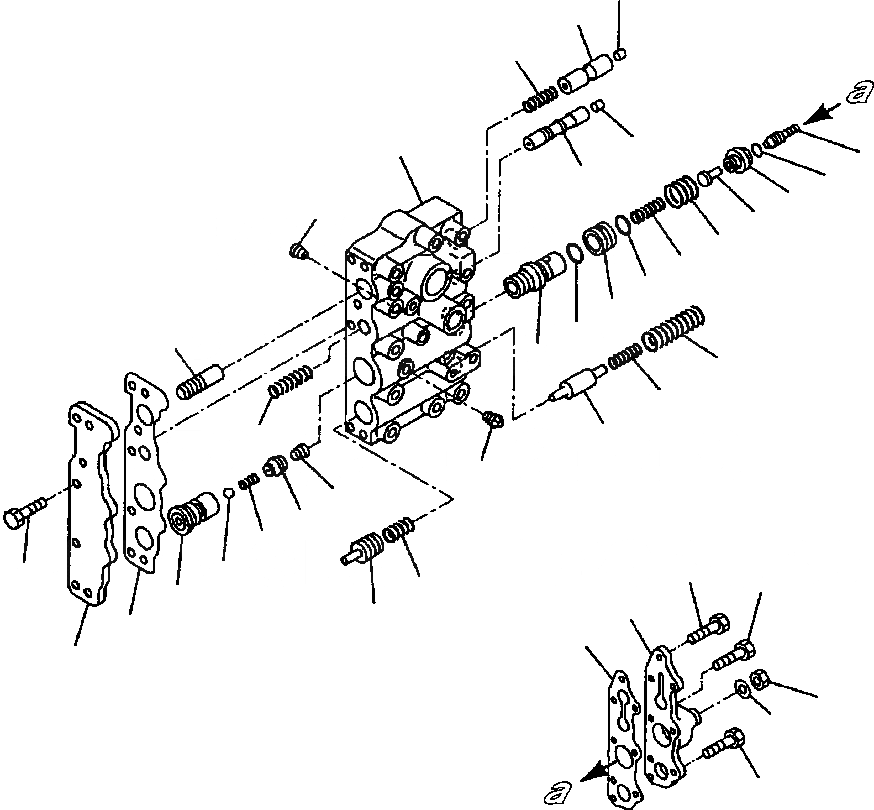 a

a