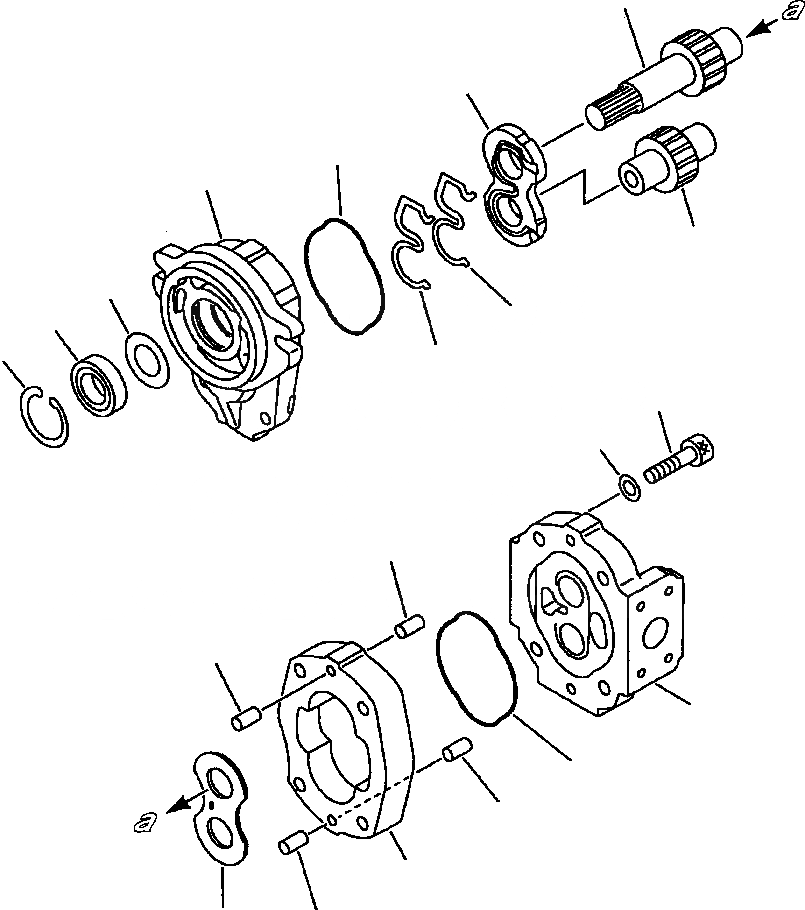 a

a