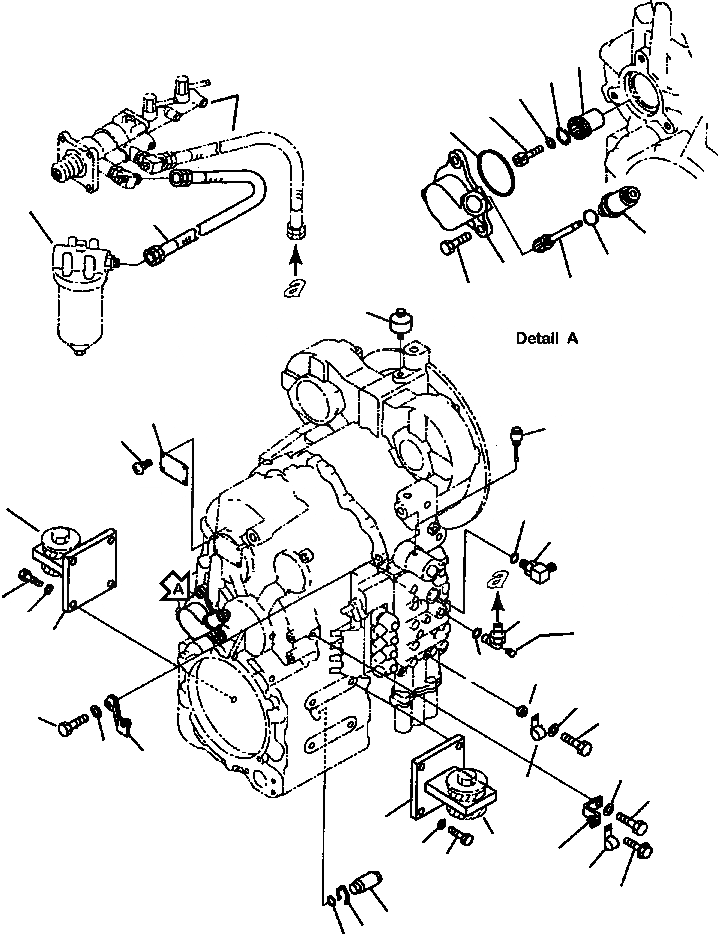 a

Detail A

A

a